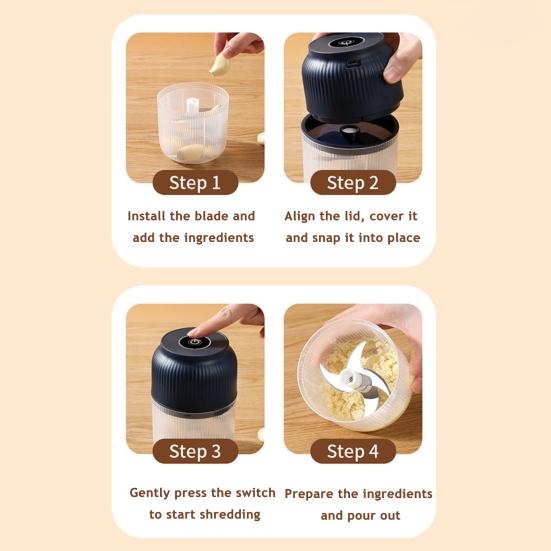 Step 1

Install the blade and add the ingredients

Step 2

Align the lid, cover it and snap it into place

Step 3

Gently press the switch to start shredding

Step 4

Prepare the ingredients and pour out