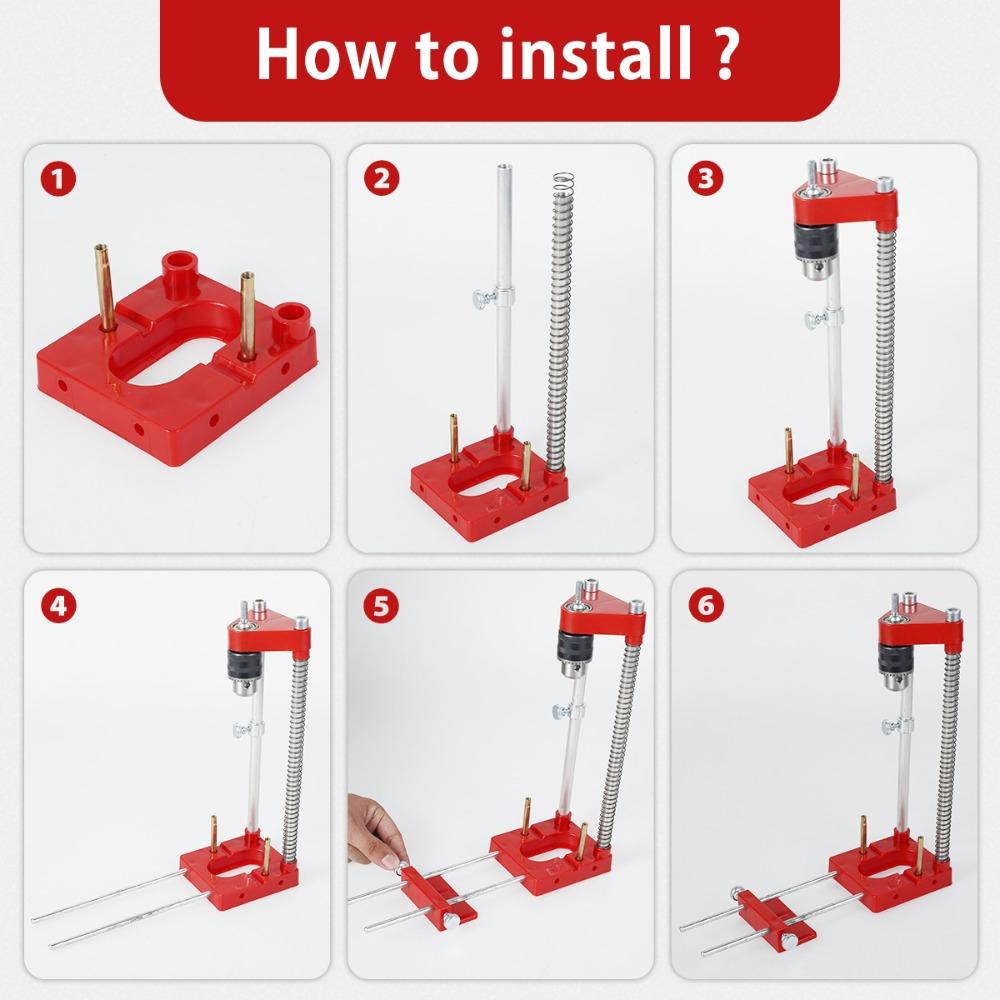 How to install ?

1

2

3

4

5

6