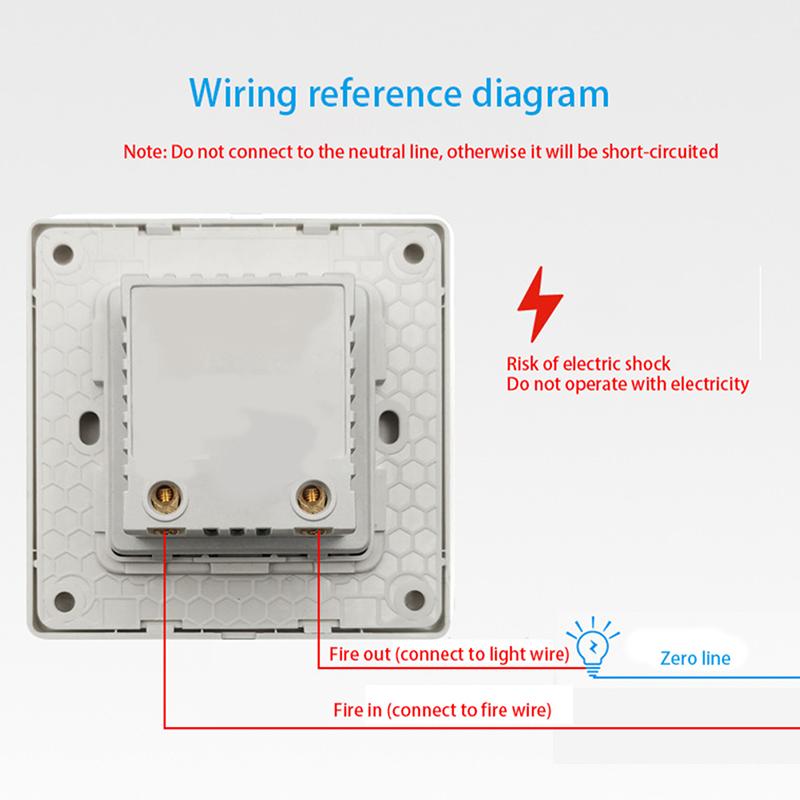 Wiring reference diagram

Note: Do not connect to the neutral line, otherwise it will be short-circuited

Risk of electric shock
Do not operate with electricity

Fire out (connect to light wire)

Zero line

Fire in (connect to fire wire)