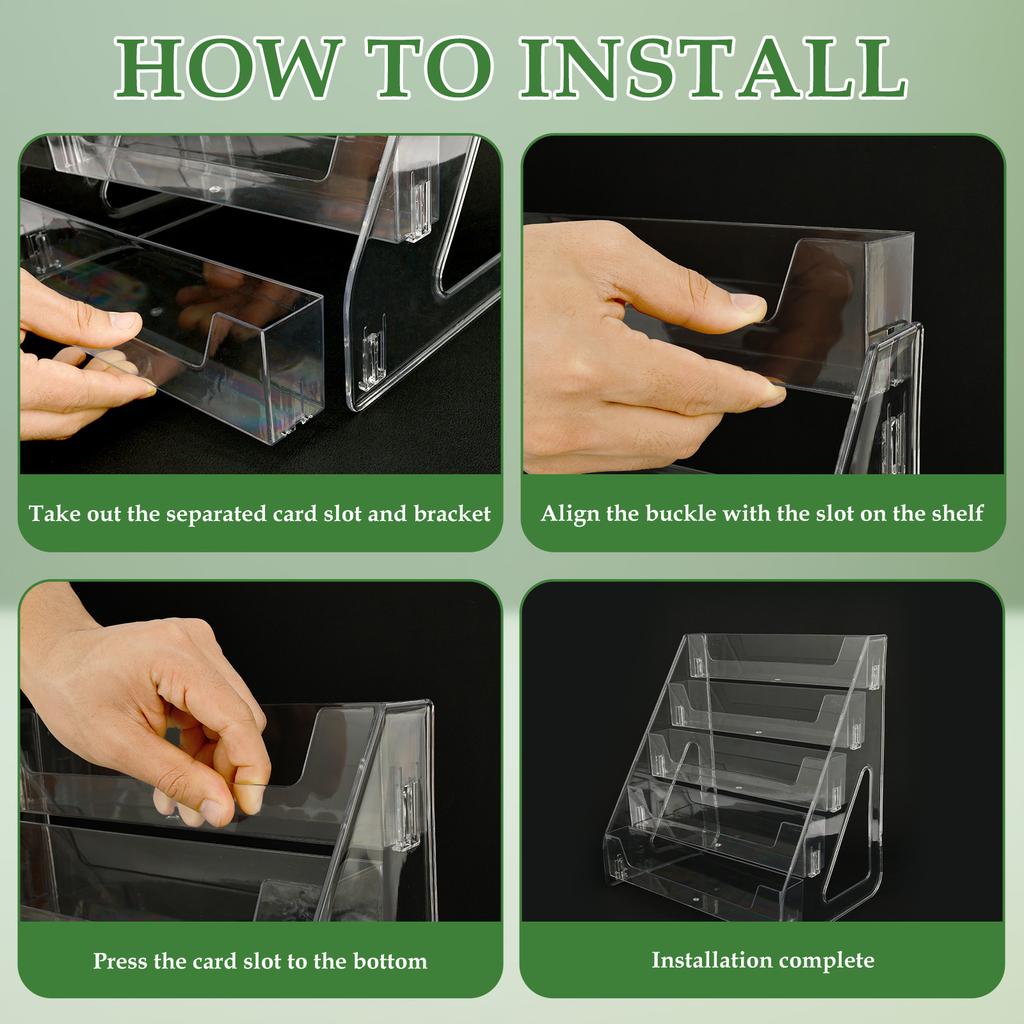 HOW TO INSTALL

Take out the separated card slot and bracket

Align the buckle with the slot on the shelf

Press the card slot to the bottom

Installation complete