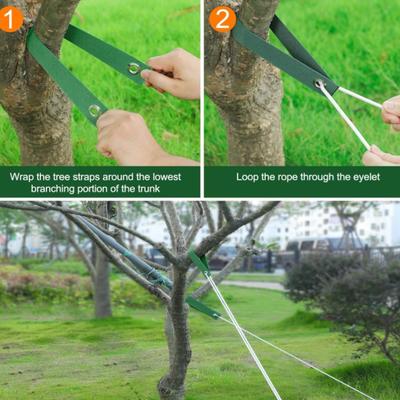 1

Wrap the tree straps around the lowest branching portion of the trunk

2

Loop the rope through the eyelet