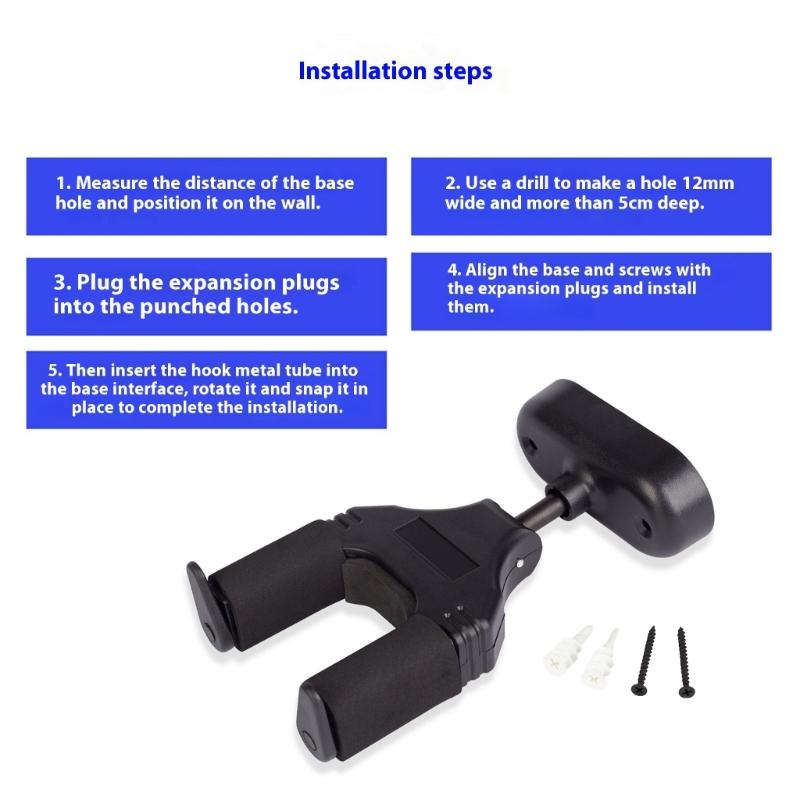 Installation steps

1. Measure the distance of the base hole and position it on the wall.

2. Use a drill to make a hole 12mm wide and more than 5cm deep.

3. Plug the expansion plugs into the punched holes.

4. Align the base and screws with the expansion plugs and install them.

5. Then insert the hook metal tube into the base interface, rotate it and snap it in place to complete the installation.