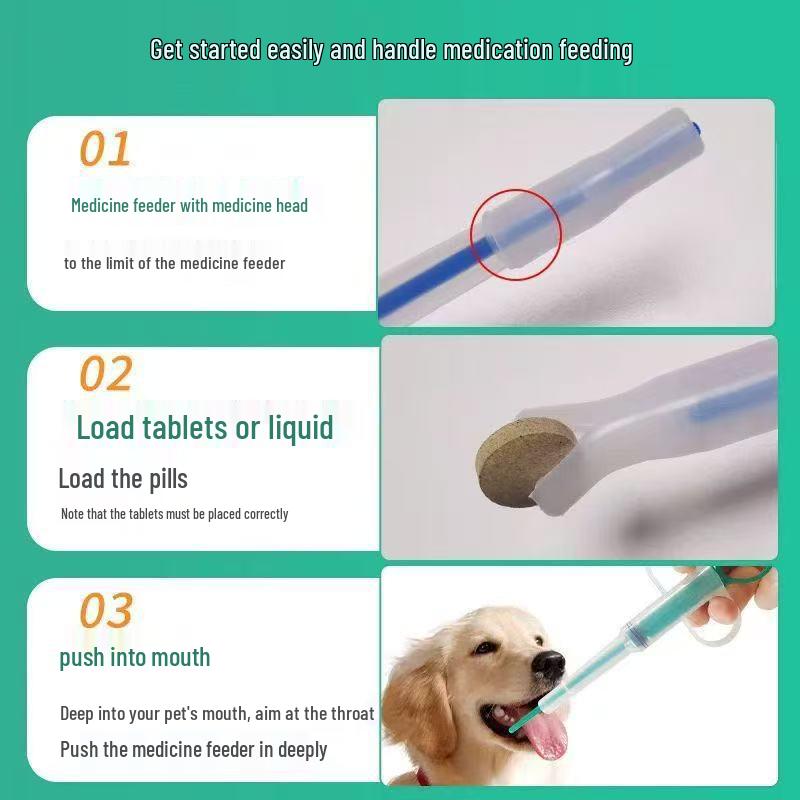 Get started easily and handle medication feeding

01

Medicine feeder with medicine head

to the limit of the medicine feeder

02

Load tablets or liquid

Load the pills

Note that the tablets must be placed correctly

03

push into mouth

Deep into your pet's mouth, aim at the throat

Push the medicine feeder in deeply