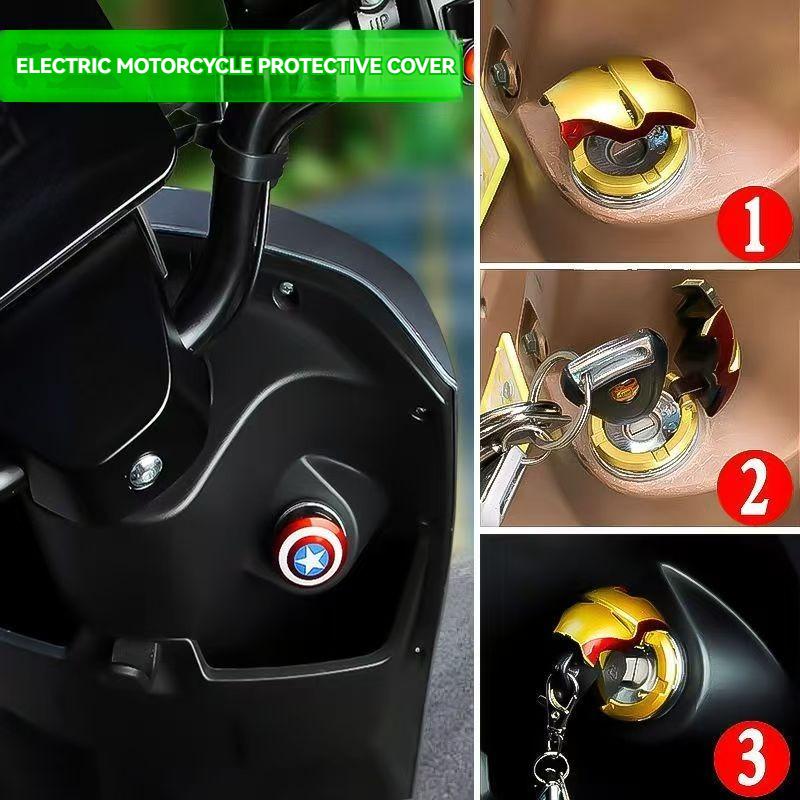 ELECTRIC MOTORCYCLE PROTECTIVE COVER

1

2

3