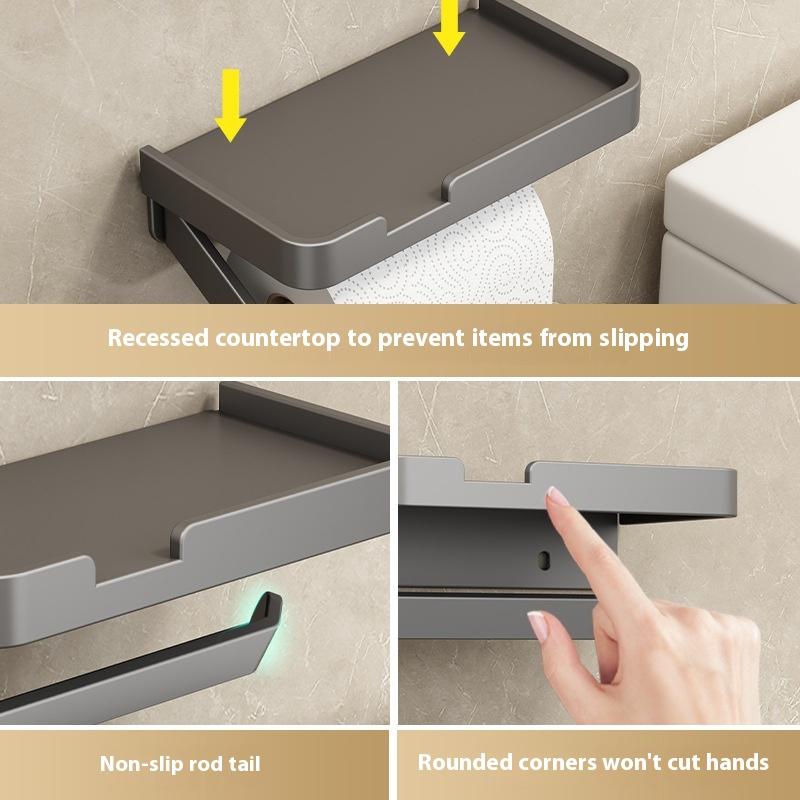 Recessed countertop to prevent items from slipping

Non-slip rod tail

Rounded corners won't cut hands