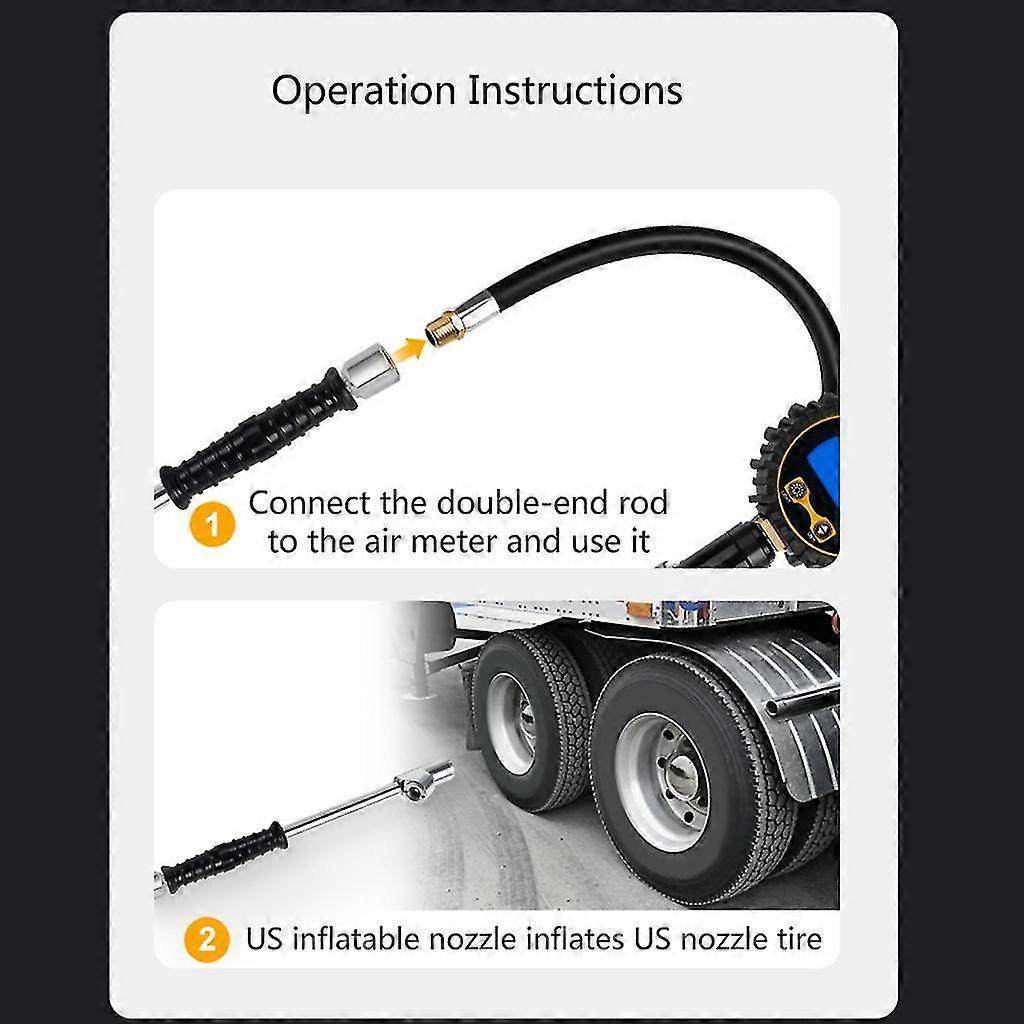 Operation Instructions

1 Connect the double-end rod to the air meter and use it

2 US inflatable nozzle inflates US nozzle tire