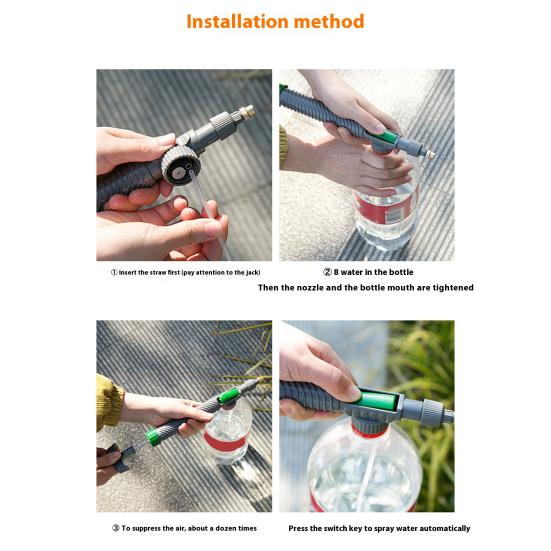 Installation method

① Insert the straw first (pay attention to the jack)

② 8 water in the bottle
Then the nozzle and the bottle mouth are tightened

③ To suppress the air, about a dozen times

Press the switch key to spray water automatically