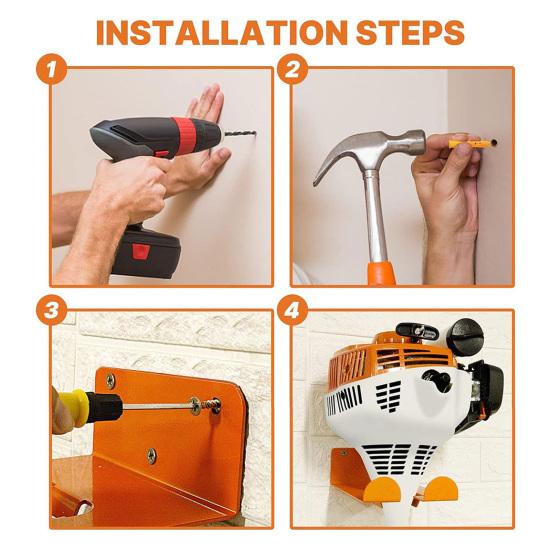 INSTALLATION STEPS

1

2

3

4