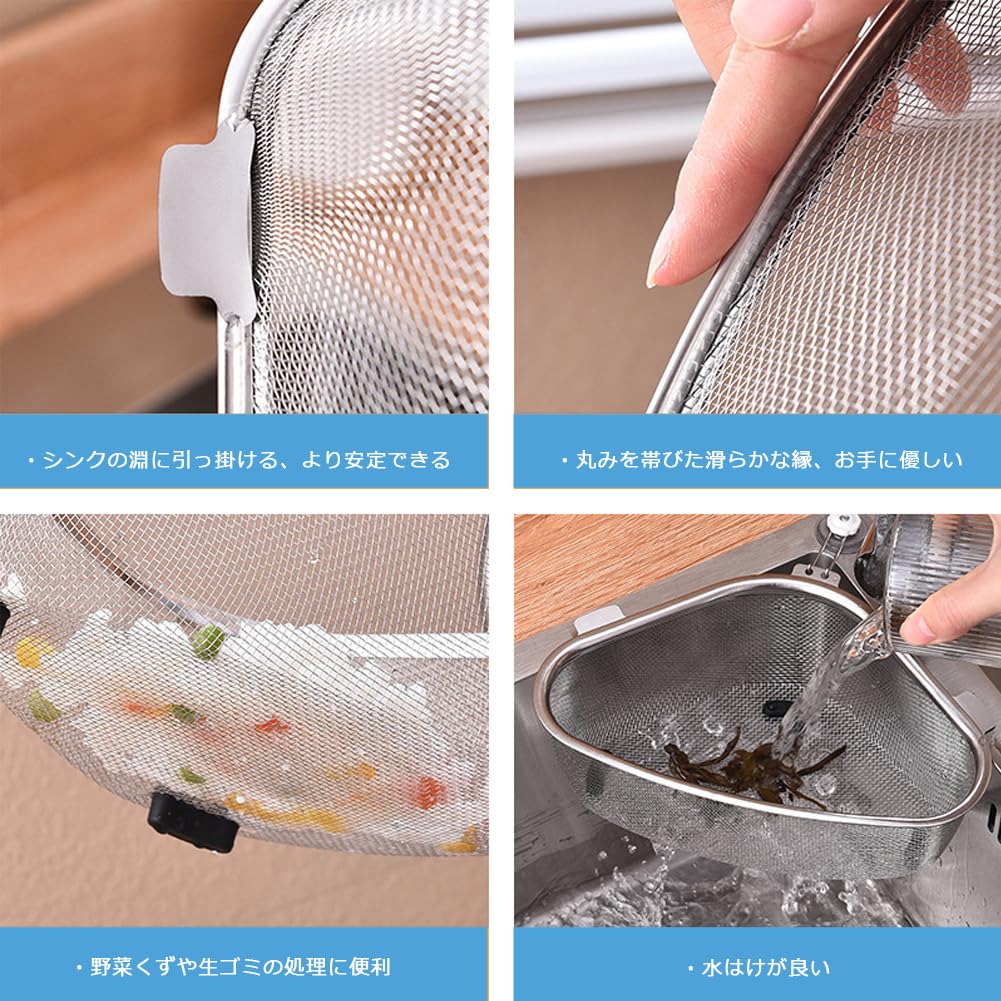 ・シンクの淵に引っ掛ける、より安定できる

・丸みを帯びた滑らかな縁、お手に優しい

・野菜くずや生ゴミの処理に便利

・水はけが良い