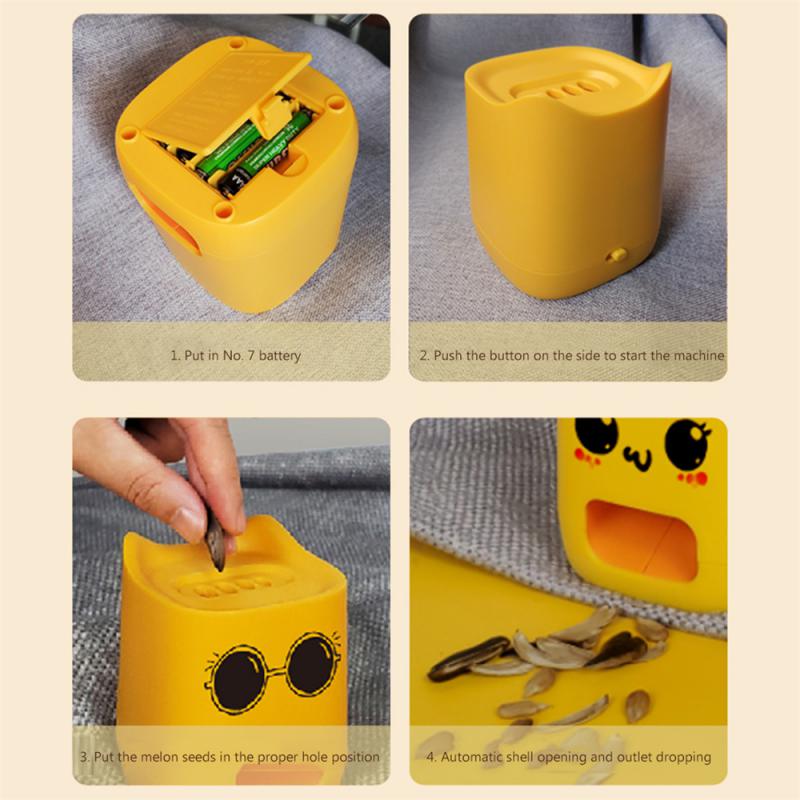 1. Put in No. 7 battery

2. Push the button on the side to start the machine

3. Put the melon seeds in the proper hole position

4. Automatic shell opening and outlet dropping