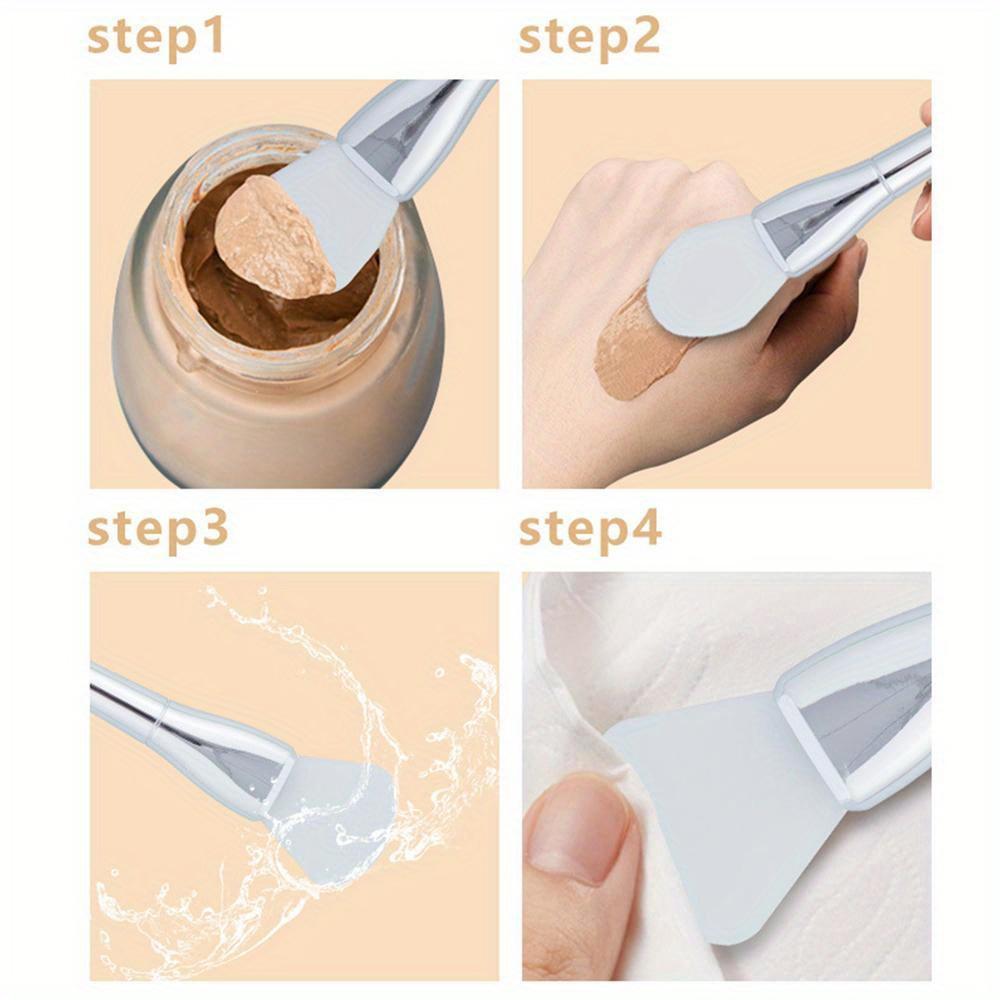 step1

step2

step3

step4