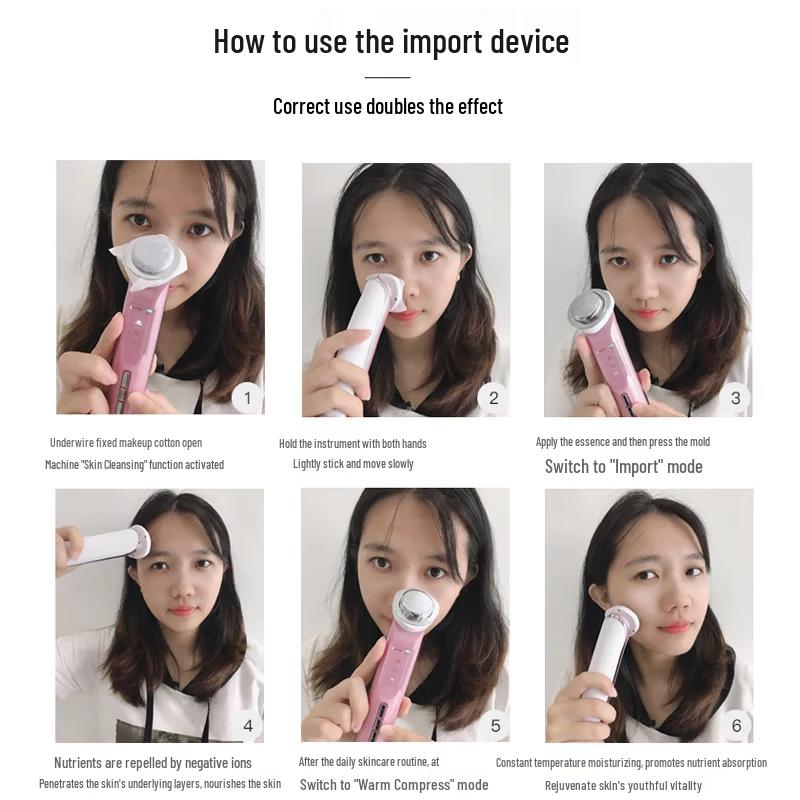 How to use the import device

Correct use doubles the effect

1

Underwire fixed makeup cotton open
Machine "Skin Cleansing" function activated

2

Hold the instrument with both hands
Lightly stick and move slowly

3

Apply the essence and then press the mold
Switch to "Import" mode

4

Nutrients are repelled by negative ions
Penetrates the skin's underlying layers, nourishes the skin

5

After the daily skincare routine, at
Switch to "Warm Compress" mode

6

Constant temperature moisturizing, promotes nutrient absorption
Rejuvenate skin's youthful vitality