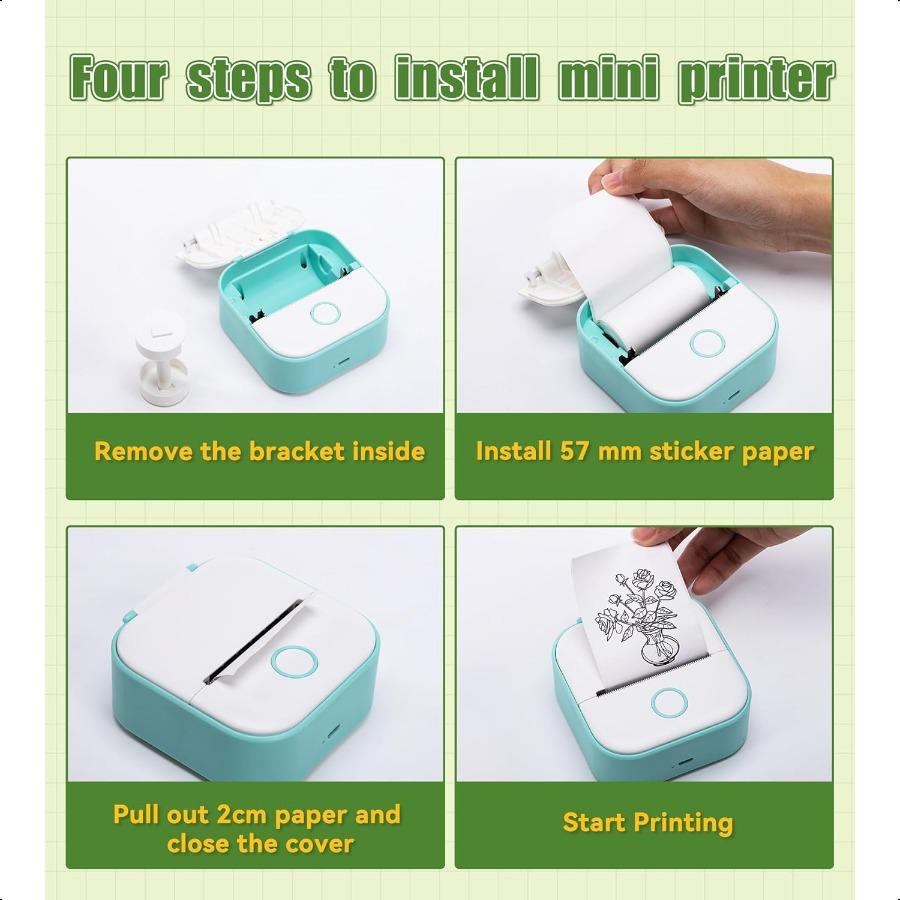 Four steps to install mini printer

Remove the bracket inside

Install 57 mm sticker paper

Pull out 2cm paper and close the cover

Start Printing