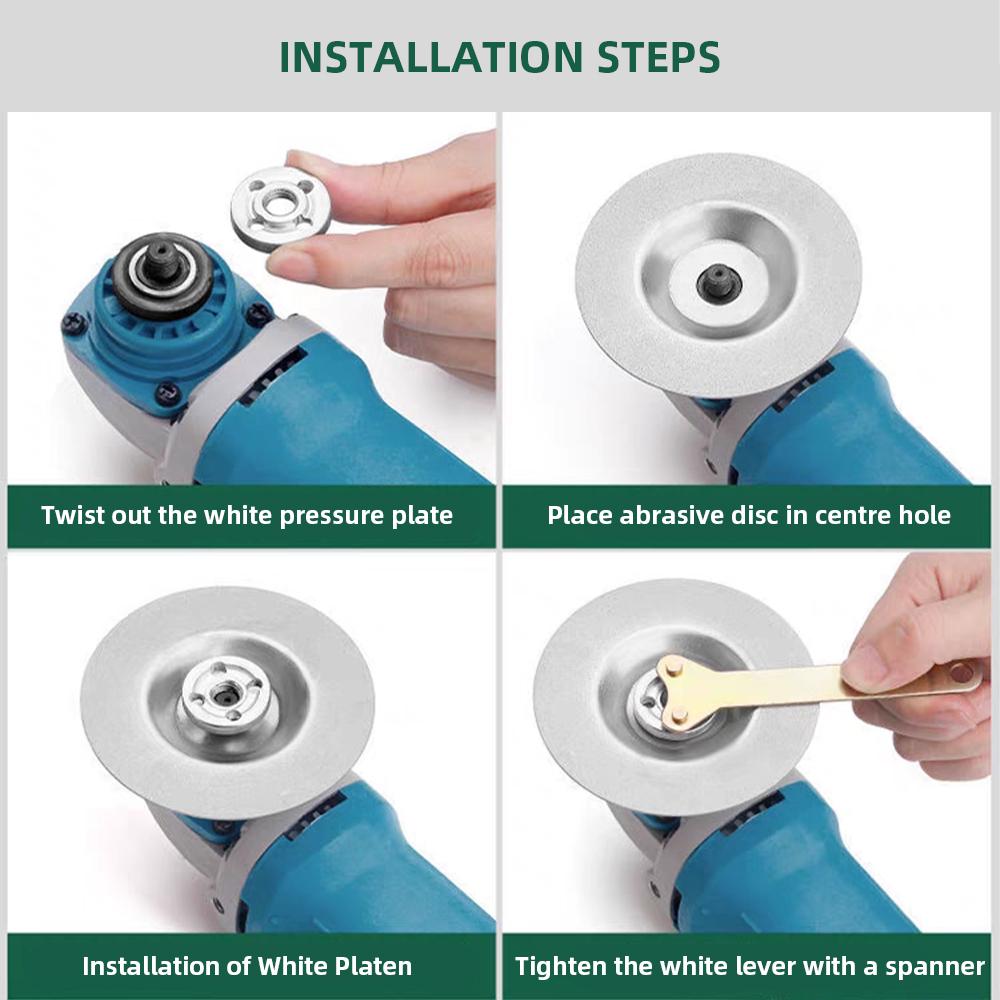 INSTALLATION STEPS

Twist out the white pressure plate

Place abrasive disc in centre hole

Installation of White Platen

Tighten the white lever with a spanner