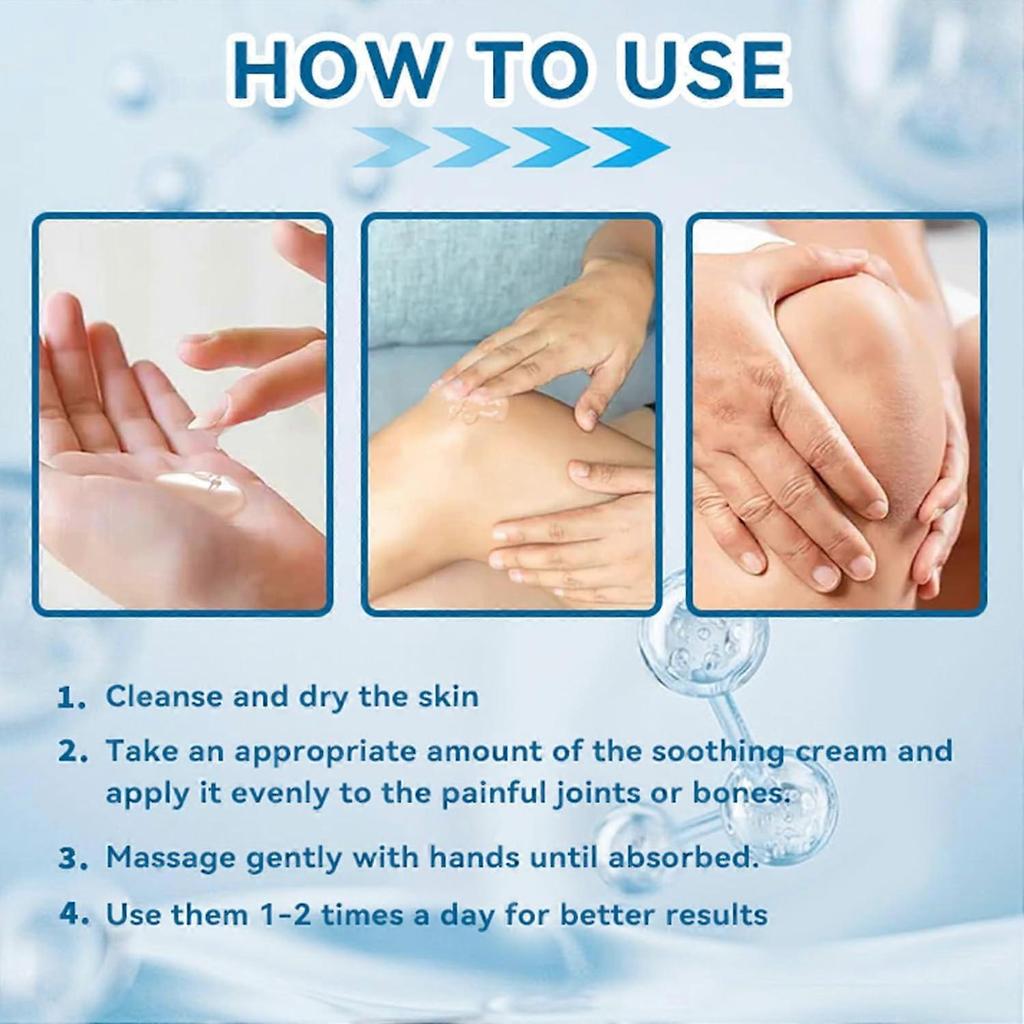 HOW TO USE

1. Cleanse and dry the skin

2. Take an appropriate amount of the soothing cream and apply it evenly to the painful joints or bones.

3. Massage gently with hands until absorbed.

4. Use them 1-2 times a day for better results