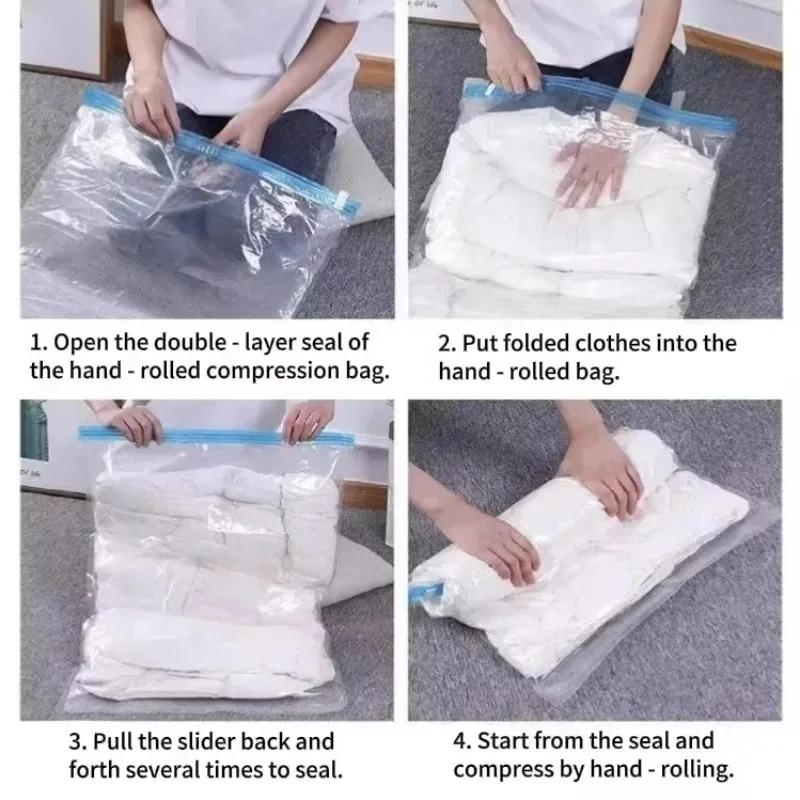 1. Open the double - layer seal of the hand - rolled compression bag.

2. Put folded clothes into the hand - rolled bag.

3. Pull the slider back and forth several times to seal.

4. Start from the seal and compress by hand - rolling.