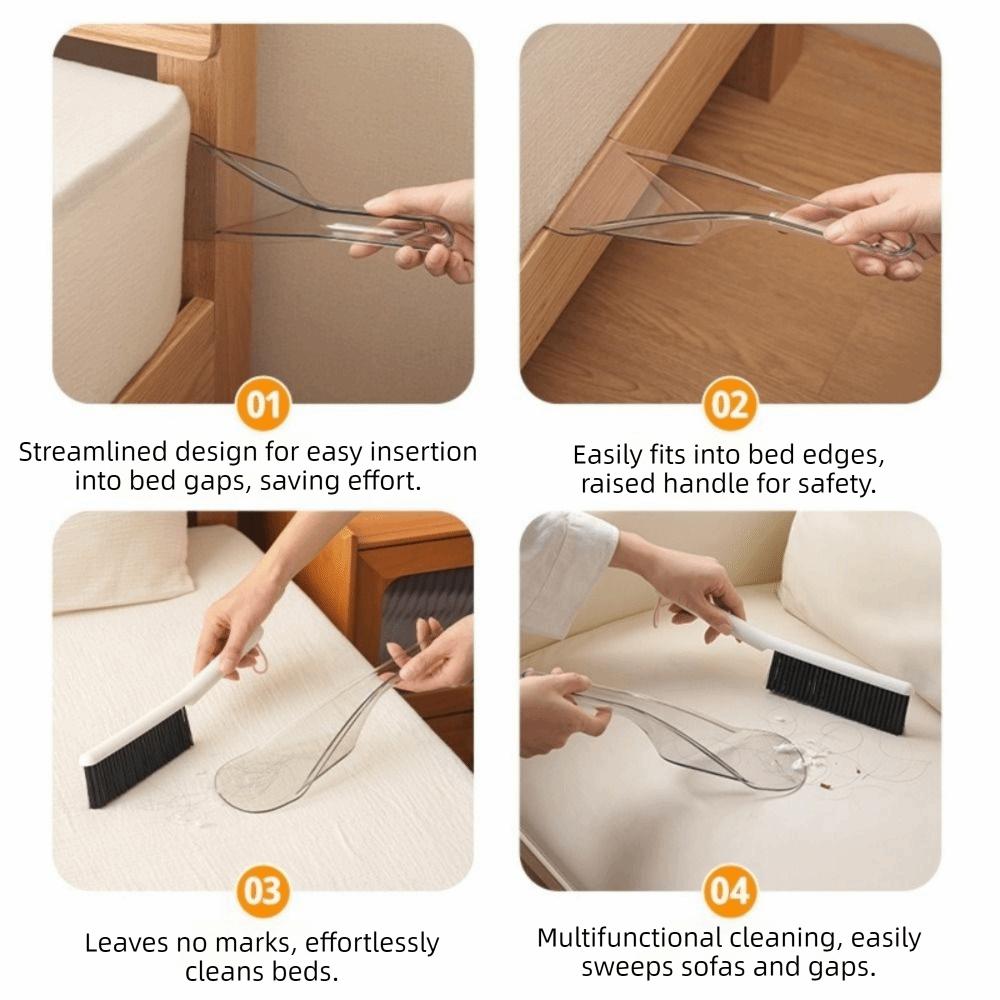 01
Streamlined design for easy insertion into bed gaps, saving effort.

02
Easily fits into bed edges, raised handle for safety.

03
Leaves no marks, effortlessly cleans beds.

04
Multifunctional cleaning, easily sweeps sofas and gaps.