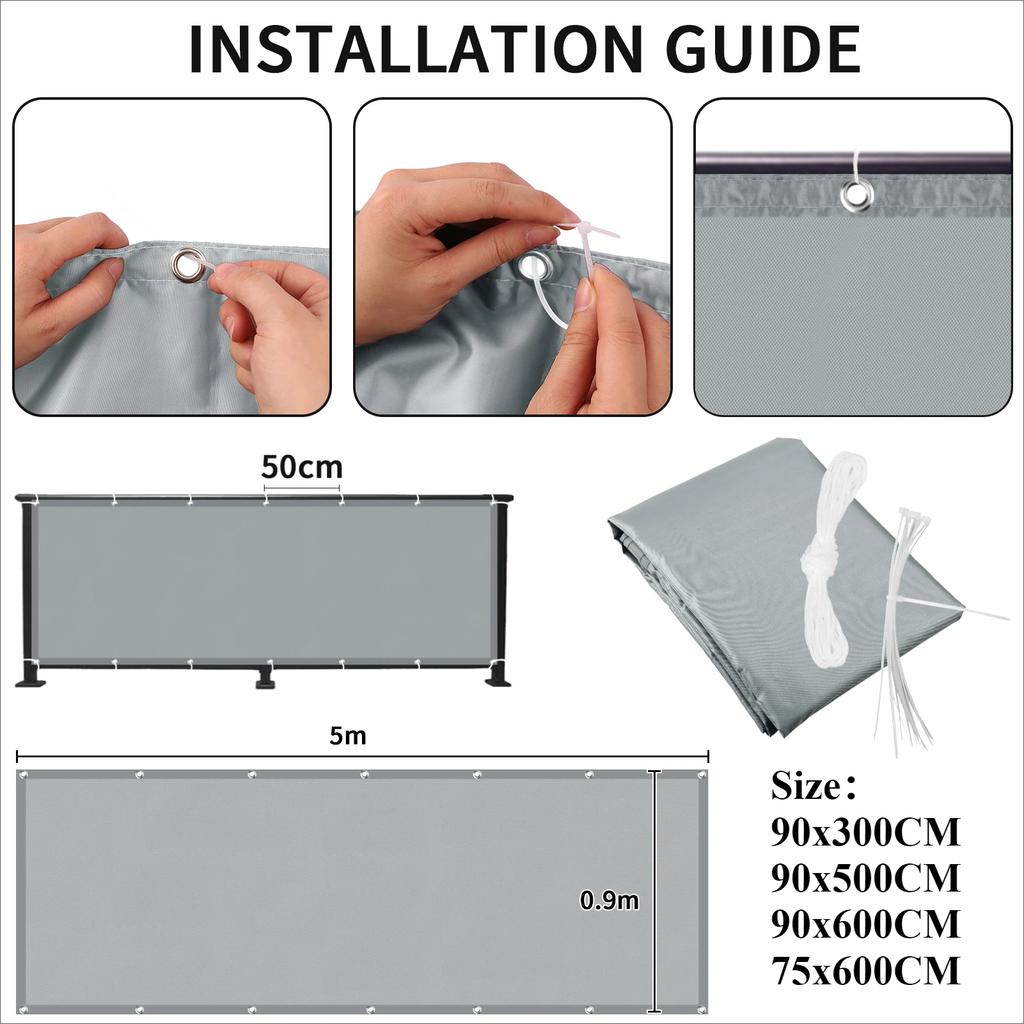 INSTALLATION GUIDE

50cm

5m

0.9m

Size:
90x300CM
90x500CM
90x600CM
75x600CM