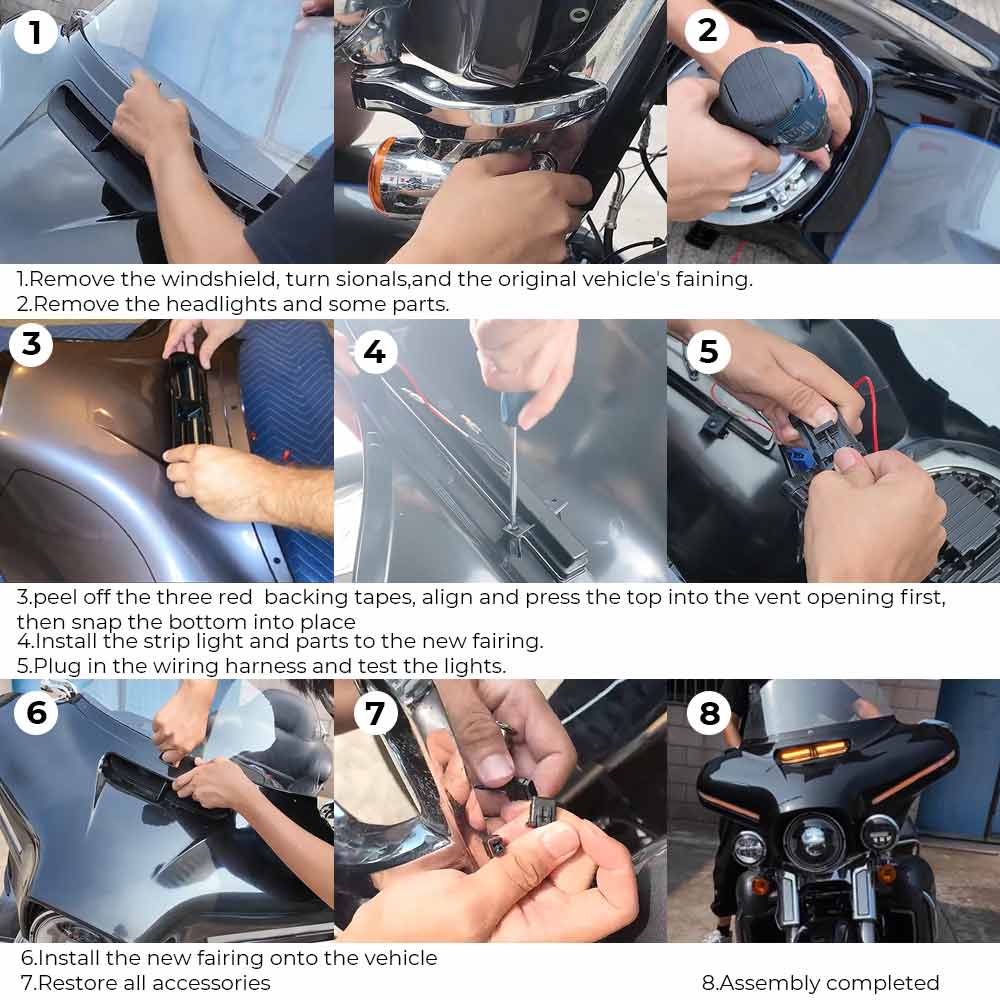 1

2

1.Remove the windshield, turn sionals,and the original vehicle's faining.
2.Remove the headlights and some parts.

3

4

5

3.peel off the three red backing tapes, align and press the top into the vent opening first, then snap the bottom into place
4.Install the strip light and parts to the new fairing.
5.Plug in the wiring harness and test the lights.

6

7

8

6.Install the new fairing onto the vehicle
7.Restore all accessories

8.Assembly completed