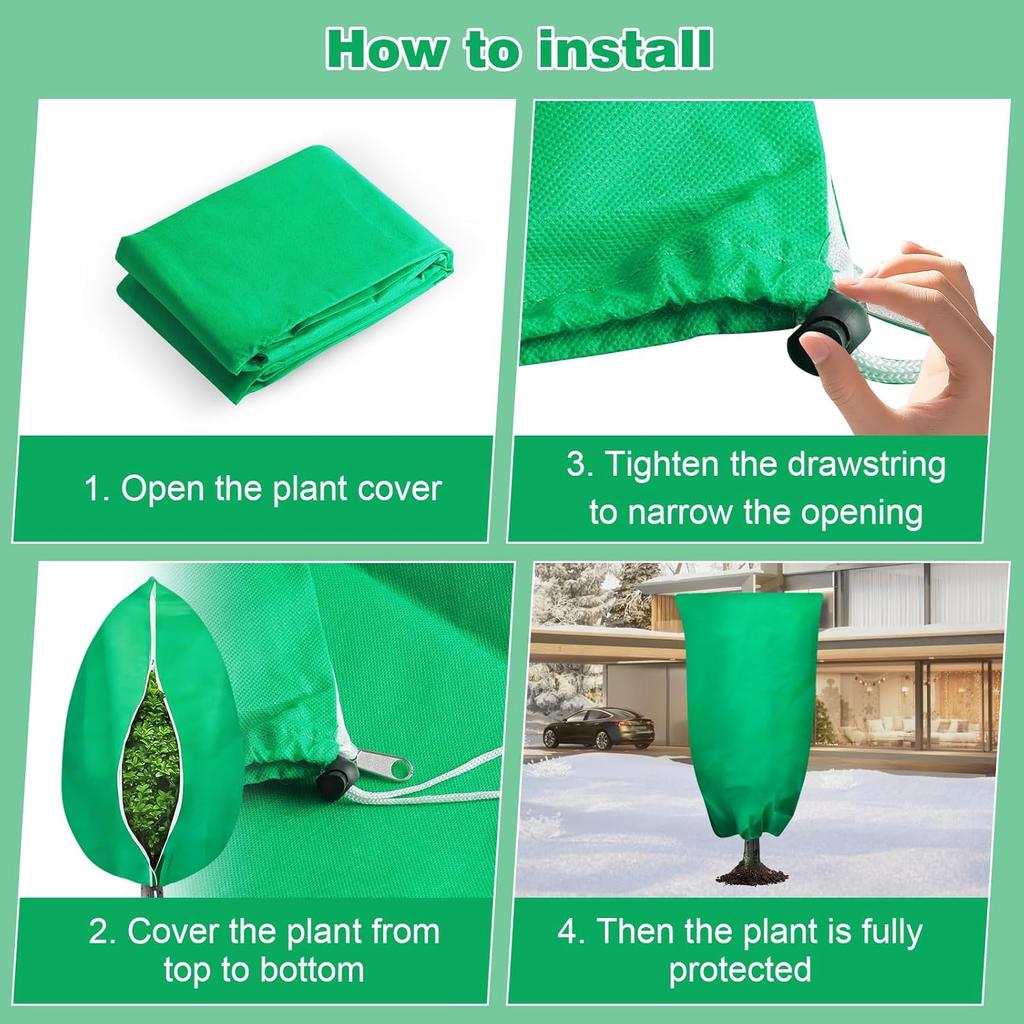 How to install

1. Open the plant cover

3. Tighten the drawstring to narrow the opening

2. Cover the plant from top to bottom

4. Then the plant is fully protected