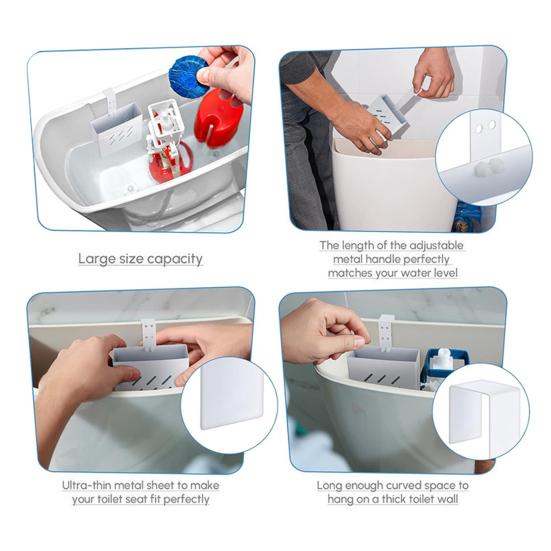 Large size capacity

The length of the adjustable metal handle perfectly matches your water level

Ultra-thin metal sheet to make your toilet seat fit perfectly

Long enough curved space to hang on a thick toilet wall