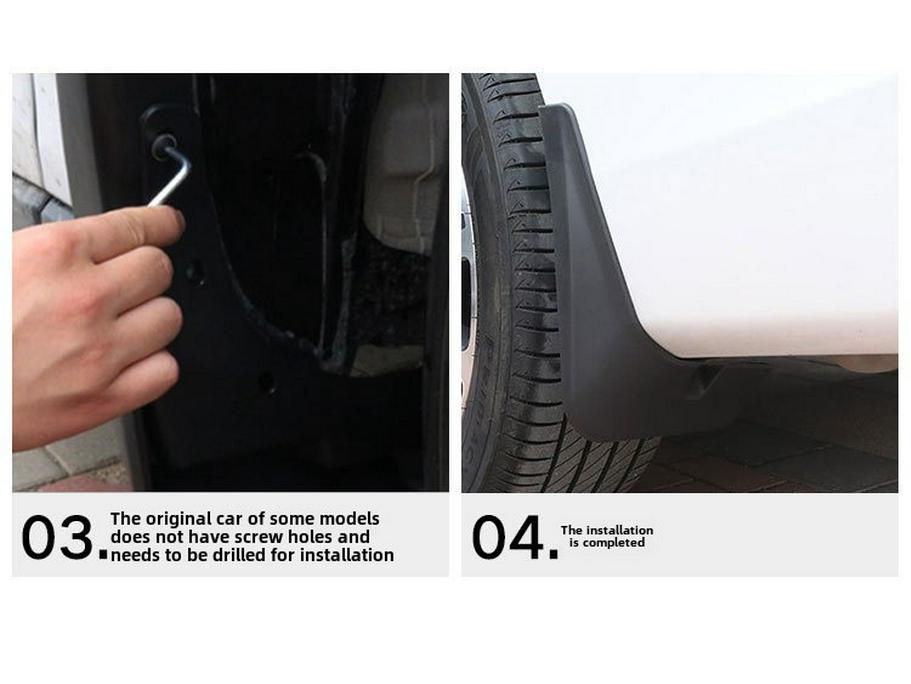 03. The original car of some models does not have screw holes and needs to be drilled for installation

04. The installation is completed