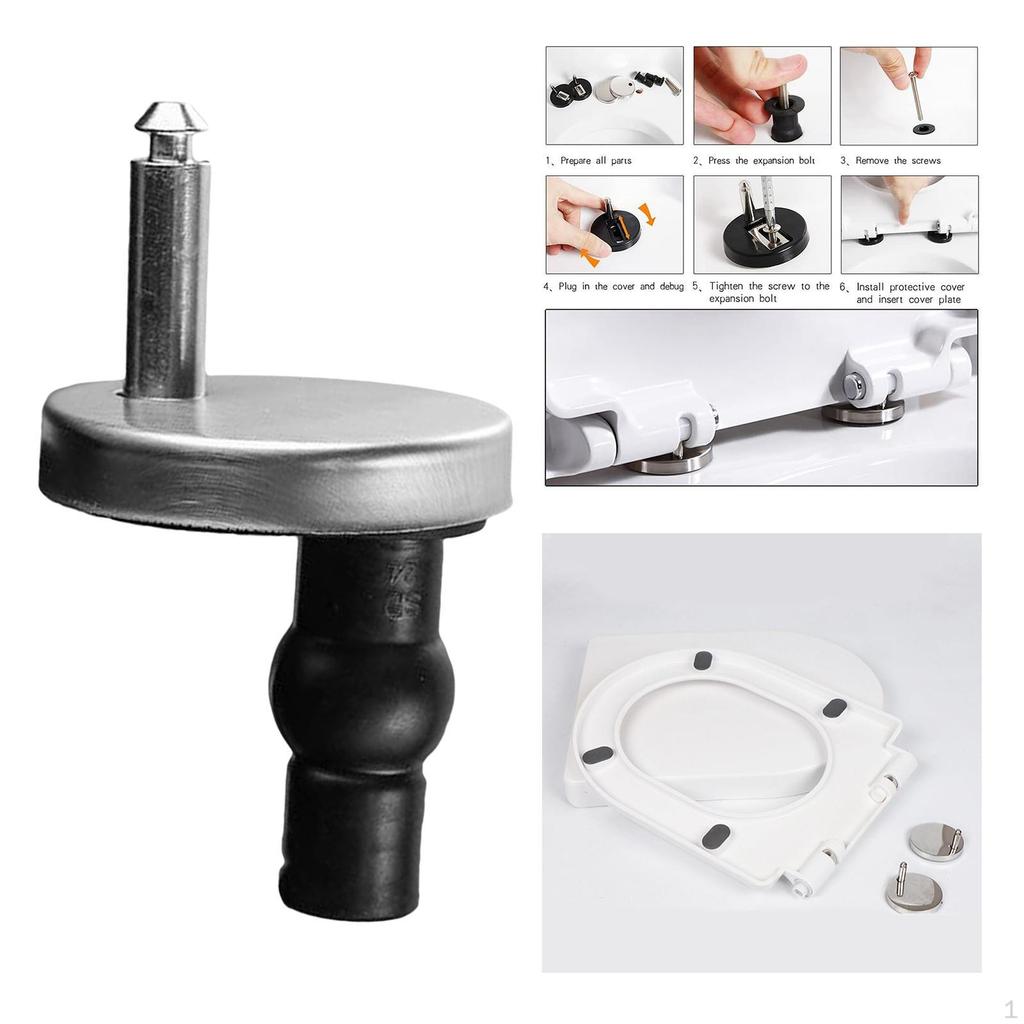 1、Prepare all parts

2、Press the expansion bolt

3、Remove the screws

4、Plug in the cover and debug

5、Tighten the screw to the expansion bolt

6、Install protective cover and insert cover plate

1