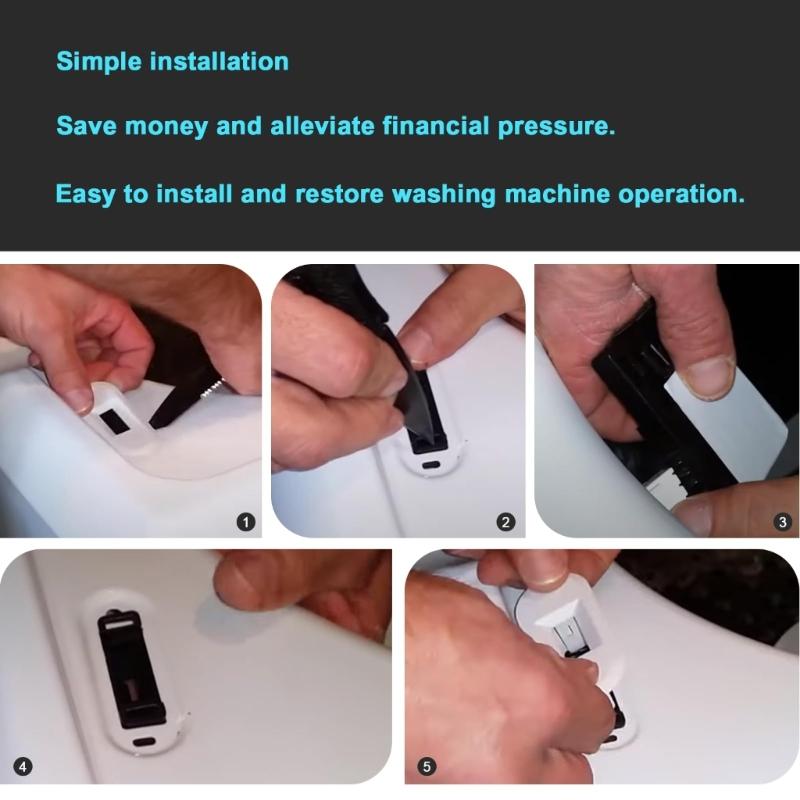 Simple installation

Save money and alleviate financial pressure.

Easy to install and restore washing machine operation.

1

2

3

4

5