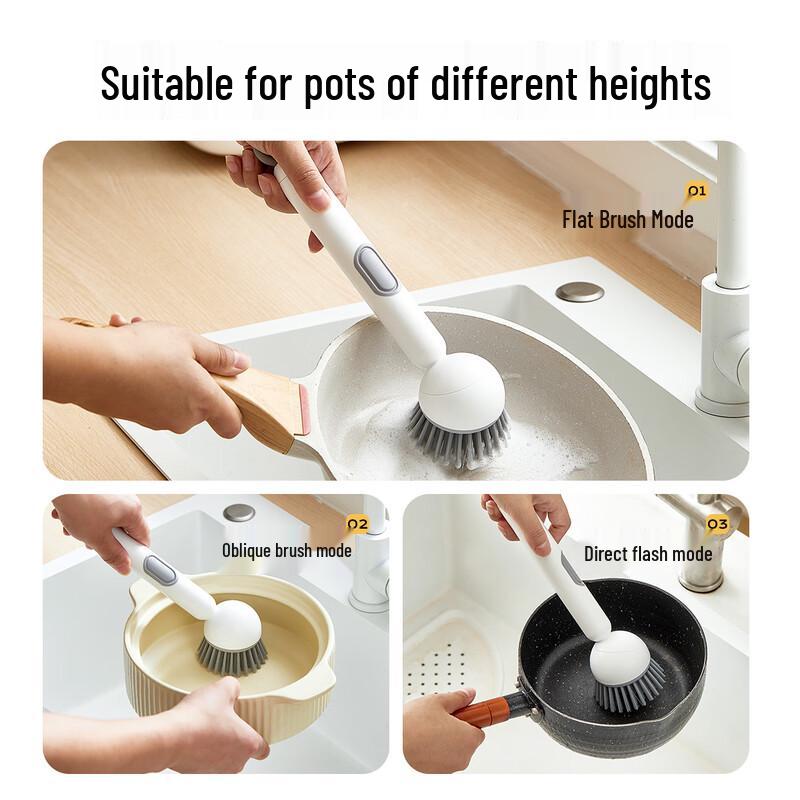 Suitable for pots of different heights

01
Flat Brush Mode

02
Oblique brush mode

03
Direct flash mode