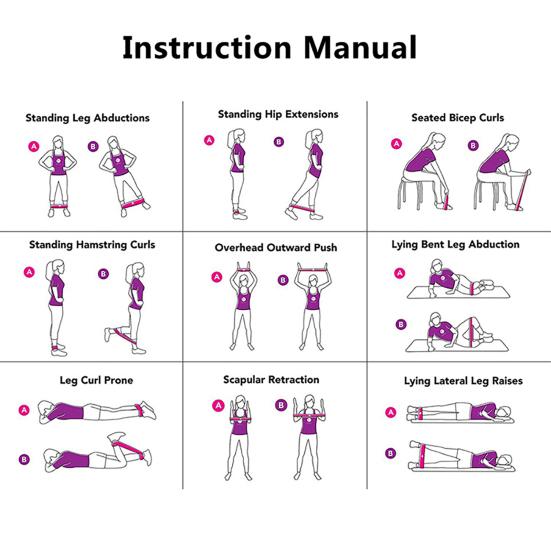 Instruction Manual

Standing Leg Abductions

A B

Standing Hip Extensions

A B

Seated Bicep Curls

A B

Standing Hamstring Curls

A B

Overhead Outward Push

A B

Lying Bent Leg Abduction

A

B

Leg Curl Prone

A

B

Scapular Retraction

A B

Lying Lateral Leg Raises

A

B