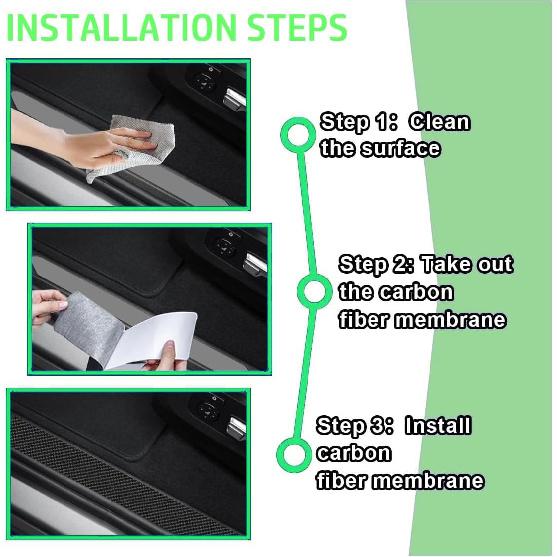 INSTALLATION STEPS

Step 1: Clean the surface

Step 2: Take out the carbon fiber membrane

Step 3: Install carbon fiber membrane