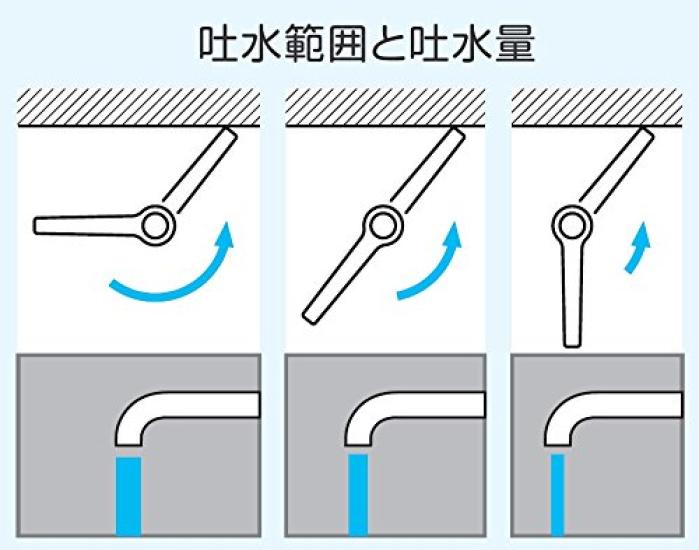 吐水範囲と吐水量