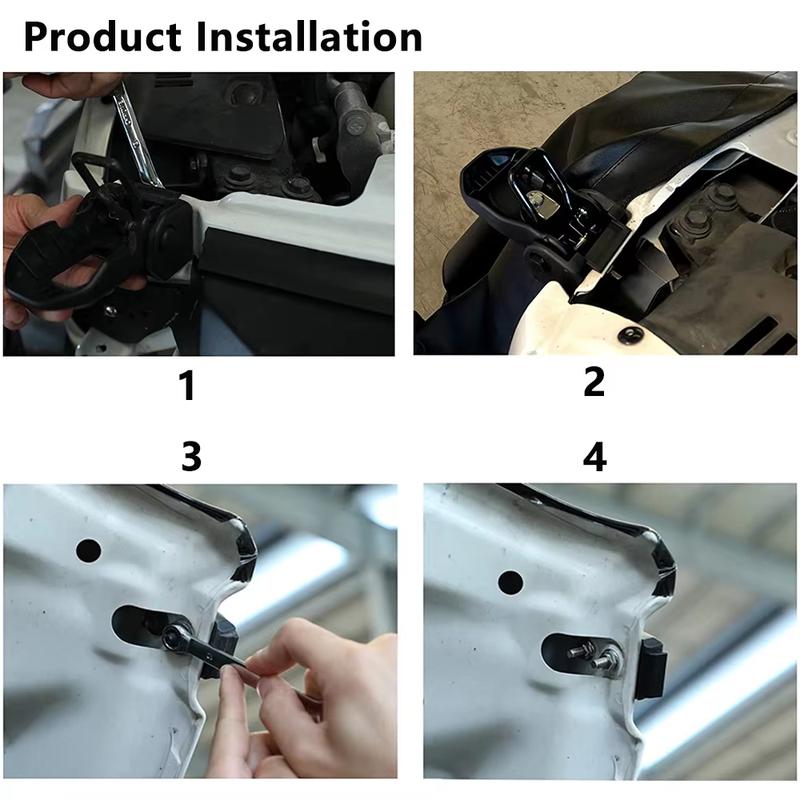 Product Installation

1

2

3

4