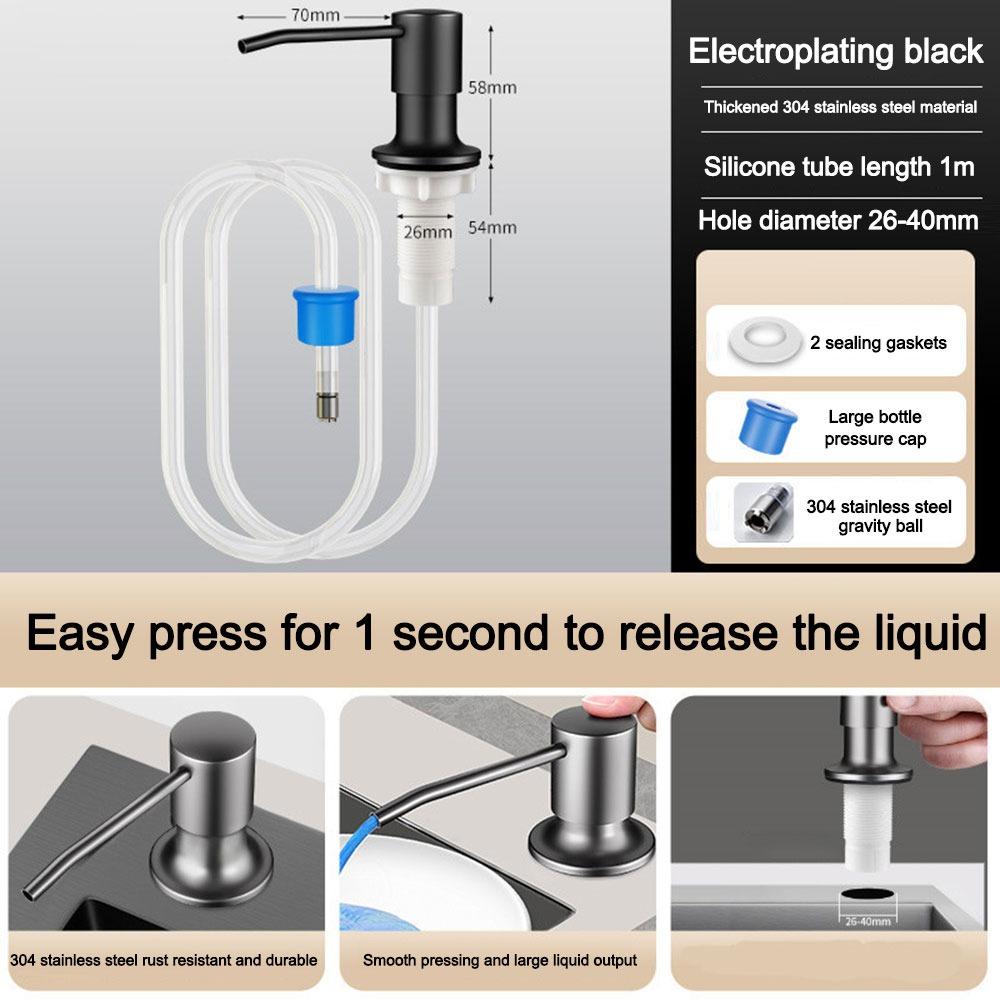 70mm

58mm

26mm

54mm

Electroplating black

Thickened 304 stainless steel material

Silicone tube length 1m

Hole diameter 26-40mm

2 sealing gaskets

Large bottle pressure cap

304 stainless steel gravity ball

Easy press for 1 second to release the liquid

304 stainless steel rust resistant and durable

Smooth pressing and large liquid output

25-40mm