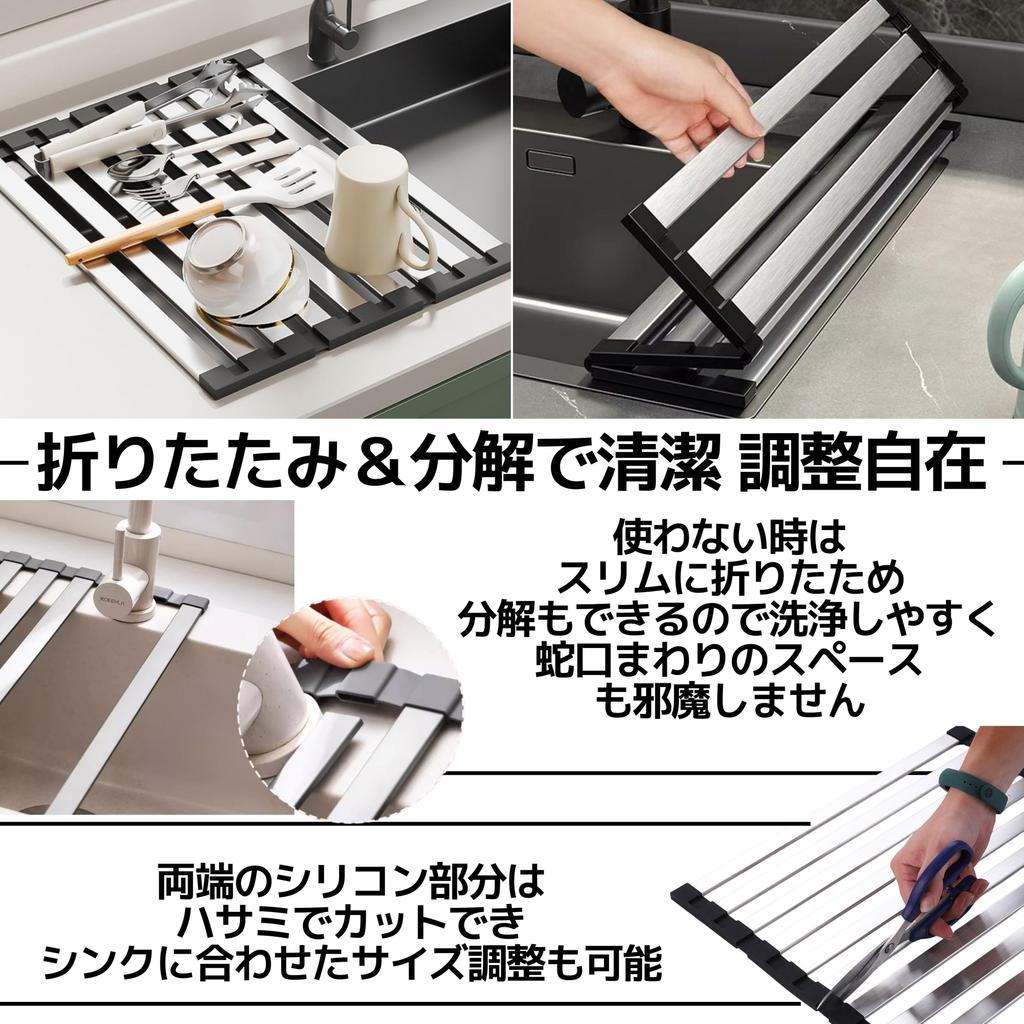 折りたたみ＆分解で清潔 調整自在

使わない時は
スリムに折りたため
分解もできるので洗浄しやすく
蛇口まわりのスペース
も邪魔しません

両端のシリコン部分は
ハサミでカットでき
シンクに合わせたサイズ調整も可能