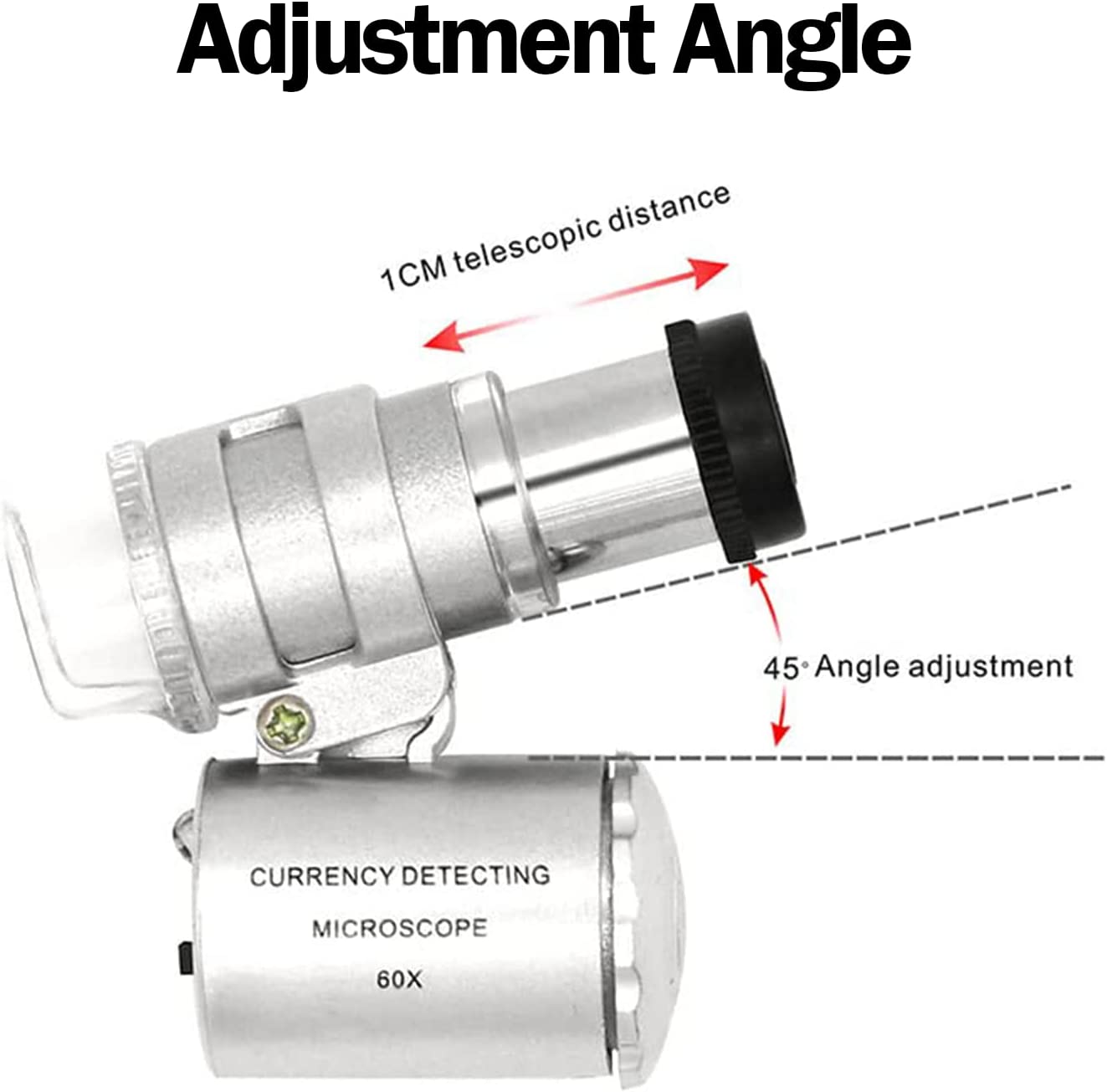 Adjustment Angle

1CM telescopic distance

45° Angle adjustment

CURRENCY DETECTING
MICROSCOPE
60X