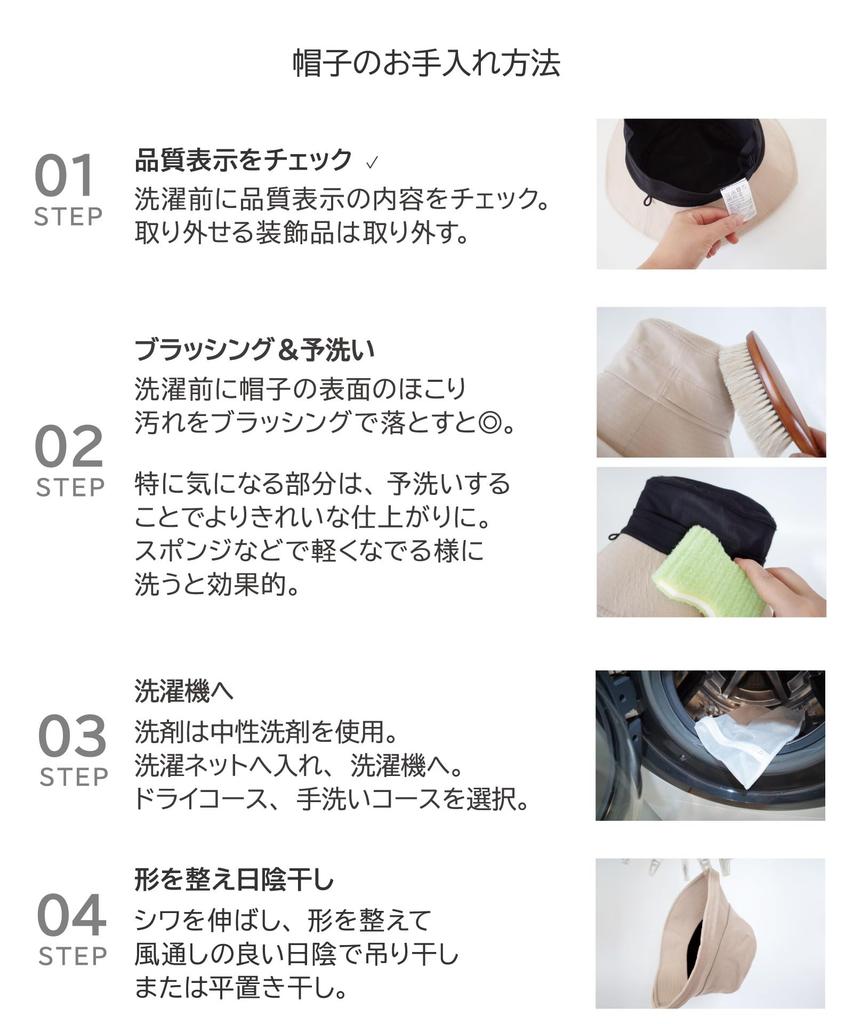 帽子のお手入れ方法

01
STEP
品質表示をチェック ✓
洗濯前に品質表示の内容をチェック。
取り外せる装飾品は取り外す。

02
STEP
ブラッシング＆予洗い
洗濯前に帽子の表面のほこり
汚れをブラッシングで落とすと◎。

特に気になる部分は、予洗いする
ことでよりきれいな仕上がりに。
スポンジなどで軽くなでる様に
洗うと効果的。

03
STEP
洗濯機へ
洗剤は中性洗剤を使用。
洗濯ネットへ入れ、洗濯機へ。
ドライコース、手洗いコースを選択。

04
STEP
形を整え日陰干し
シワを伸ばし、形を整えて
風通しの良い日陰で吊り干し
または平置き干し。