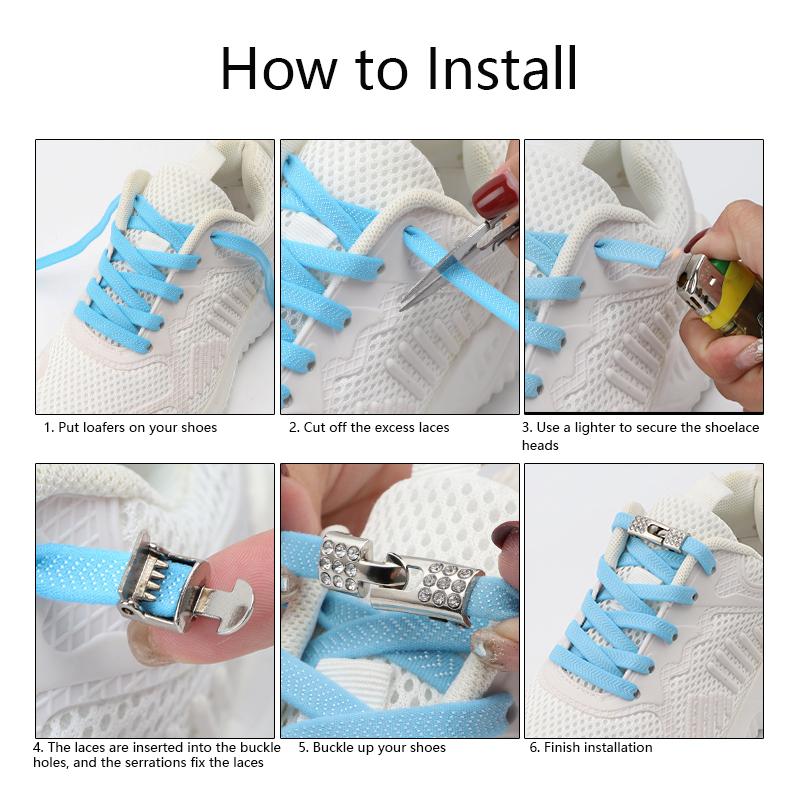 How to Install

1. Put loafers on your shoes

2. Cut off the excess laces

3. Use a lighter to secure the shoelace heads

4. The laces are inserted into the buckle holes, and the serrations fix the laces

5. Buckle up your shoes

6. Finish installation