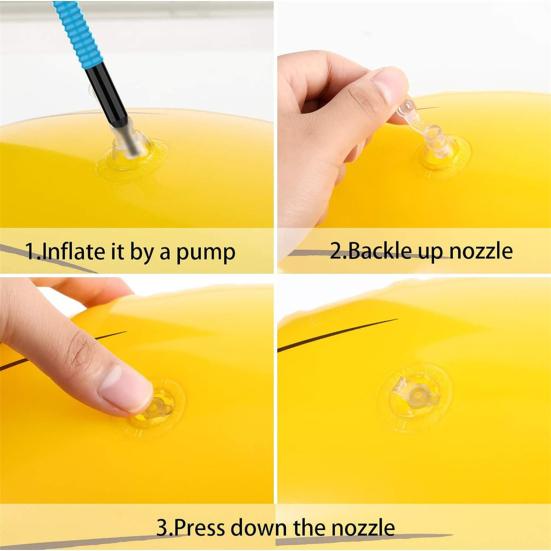 1.Inflate it by a pump

2.Backle up nozzle

3.Press down the nozzle