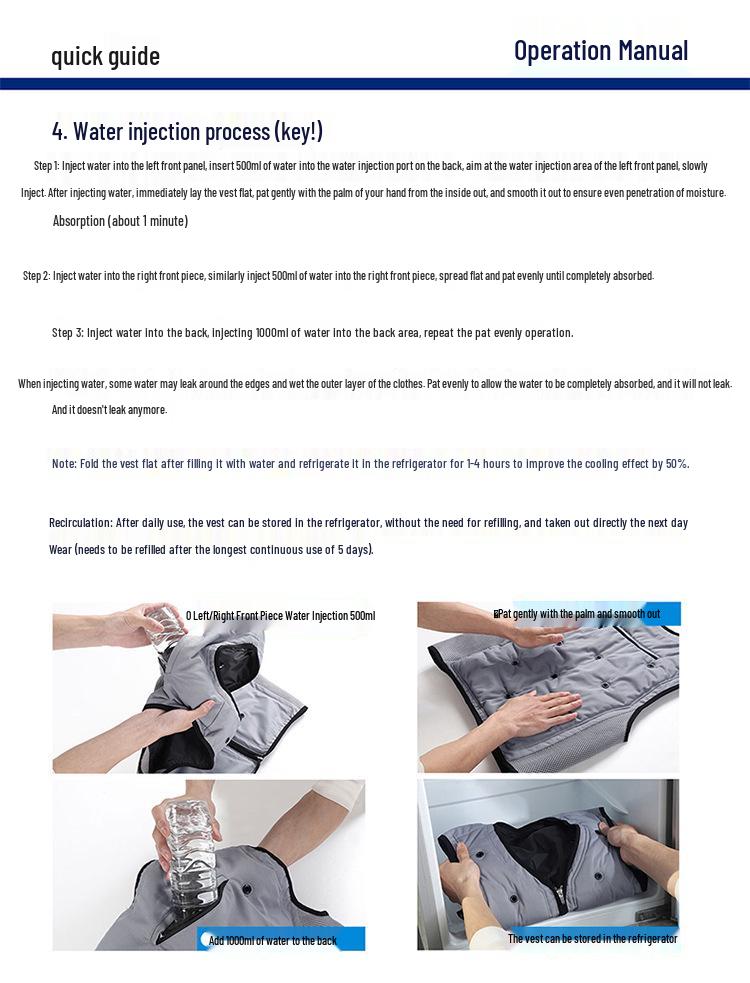 quick guide

Operation Manual

4. Water injection process (key!)

Step 1: Inject water into the left front panel, insert 500ml of water into the water injection port on the back, aim at the water injection area of the left front panel, slowly Inject. After injecting water, immediately lay the vest flat, pat gently with the palm of your hand from the inside out, and smooth it out to ensure even penetration of moisture. Absorption (about 1 minute)

Step 2: Inject water into the right front piece, similarly inject 500ml of water into the right front piece, spread flat and pat evenly until completely absorbed.

Step 3: Inject water into the back, injecting 1000ml of water into the back area, repeat the pat evenly operation.

When injecting water, some water may leak around the edges and wet the outer layer of the clothes. Pat evenly to allow the water to be completely absorbed, and it will not leak. And it doesn't leak anymore.

Note: Fold the vest flat after filling it with water and refrigerate it in the refrigerator for 1-4 hours to improve the cooling effect by 50%.

Recirculation: After daily use, the vest can be stored in the refrigerator, without the need for refilling, and taken out directly the next day Wear (needs to be refilled after the longest continuous use of 5 days).

0 Left/Right Front Piece Water Injection 500ml

Pat gently with the palm and smooth out

Add 1000ml of water to the back

The vest can be stored in the refrigerator