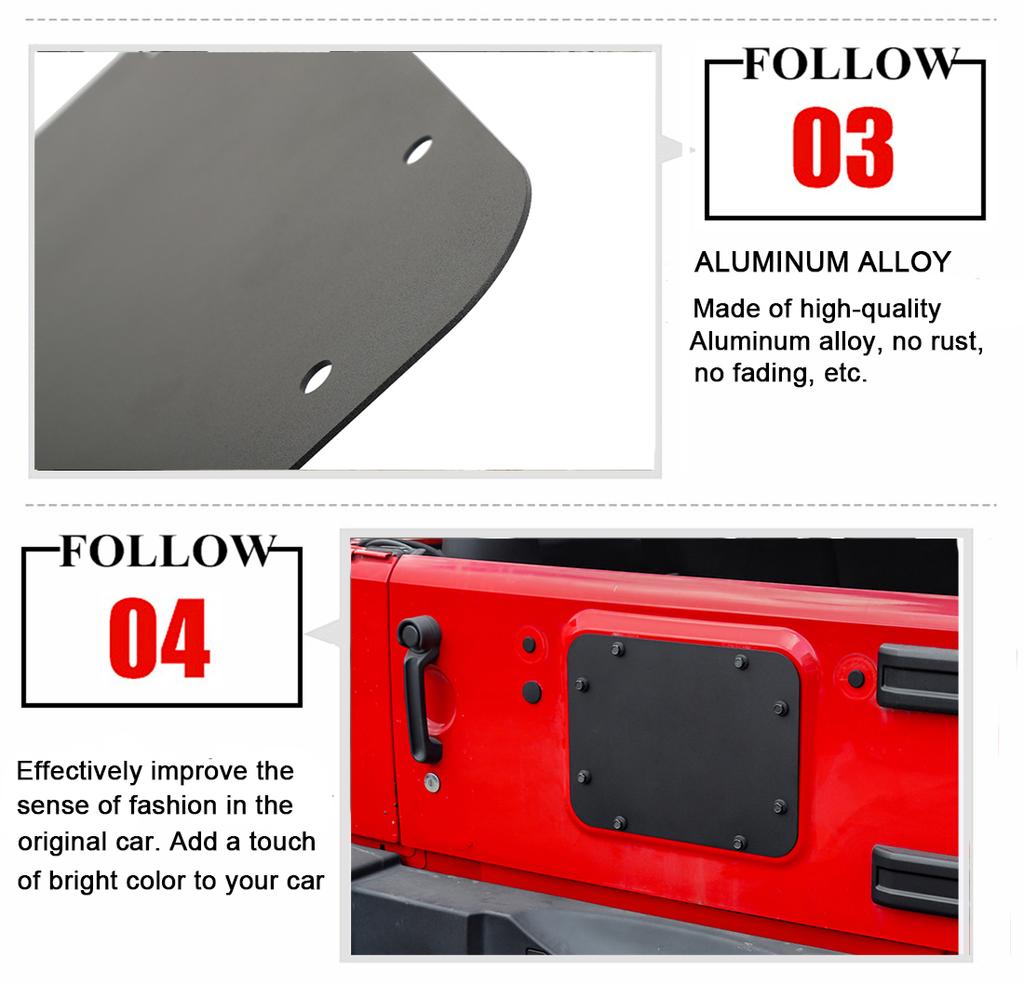 FOLLOW
03

ALUMINUM ALLOY

Made of high-quality Aluminum alloy, no rust, no fading, etc.

FOLLOW
04

Effectively improve the sense of fashion in the original car. Add a touch of bright color to your car