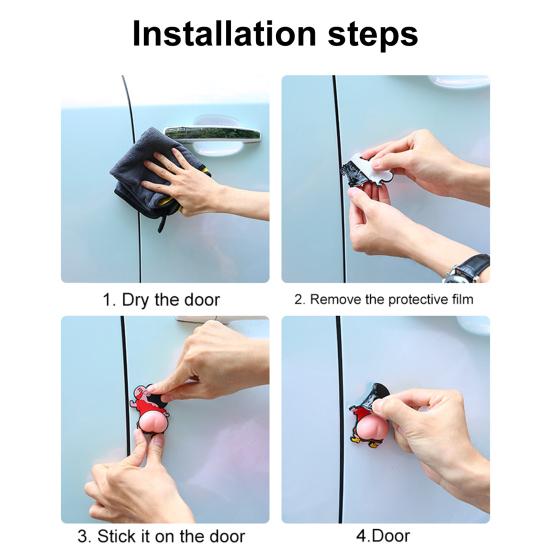 Installation steps

1. Dry the door

2. Remove the protective film

3. Stick it on the door

4.Door