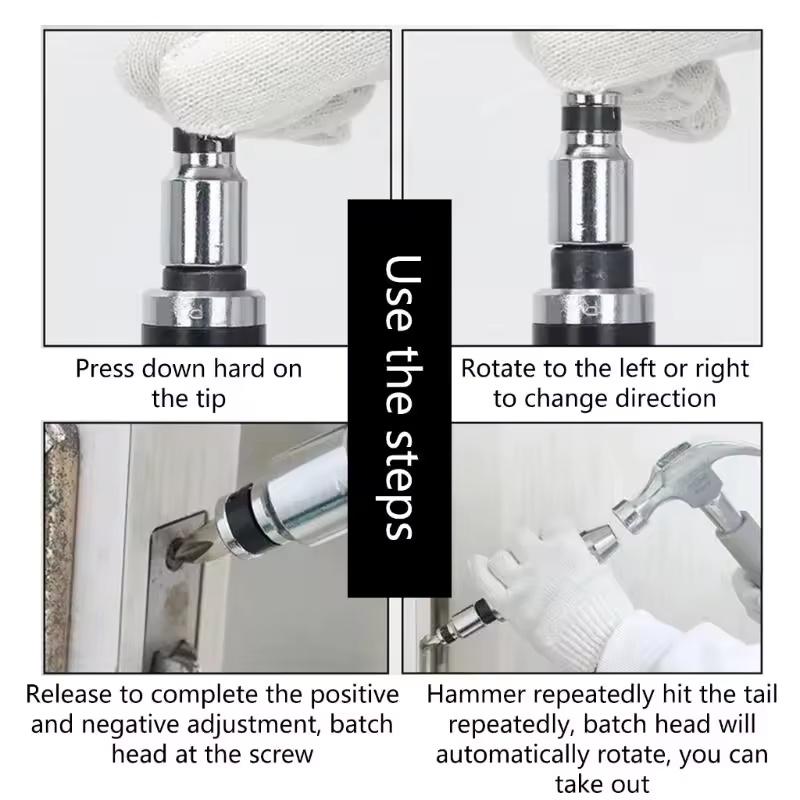 Use the steps

Press down hard on the tip

Rotate to the left or right to change direction

Release to complete the positive and negative adjustment, batch head at the screw

Hammer repeatedly hit the tail repeatedly, batch head will automatically rotate, you can take out