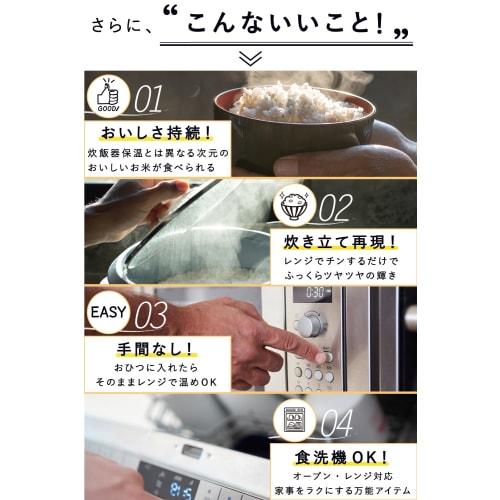 さらに、“こんないいこと！”

GOOD!
01
おいしさ持続！
炊飯器保温とは異なる次元のおいしいお米が食べられる

02
炊き立て再現！
レンジでチンするだけでふっくらツヤツヤの輝き

EASY
03
手間なし！
おひつに入れたらそのままレンジで温めOK

04
食洗機OK！
オーブン・レンジ対応
家事をラクにする万能アイテム