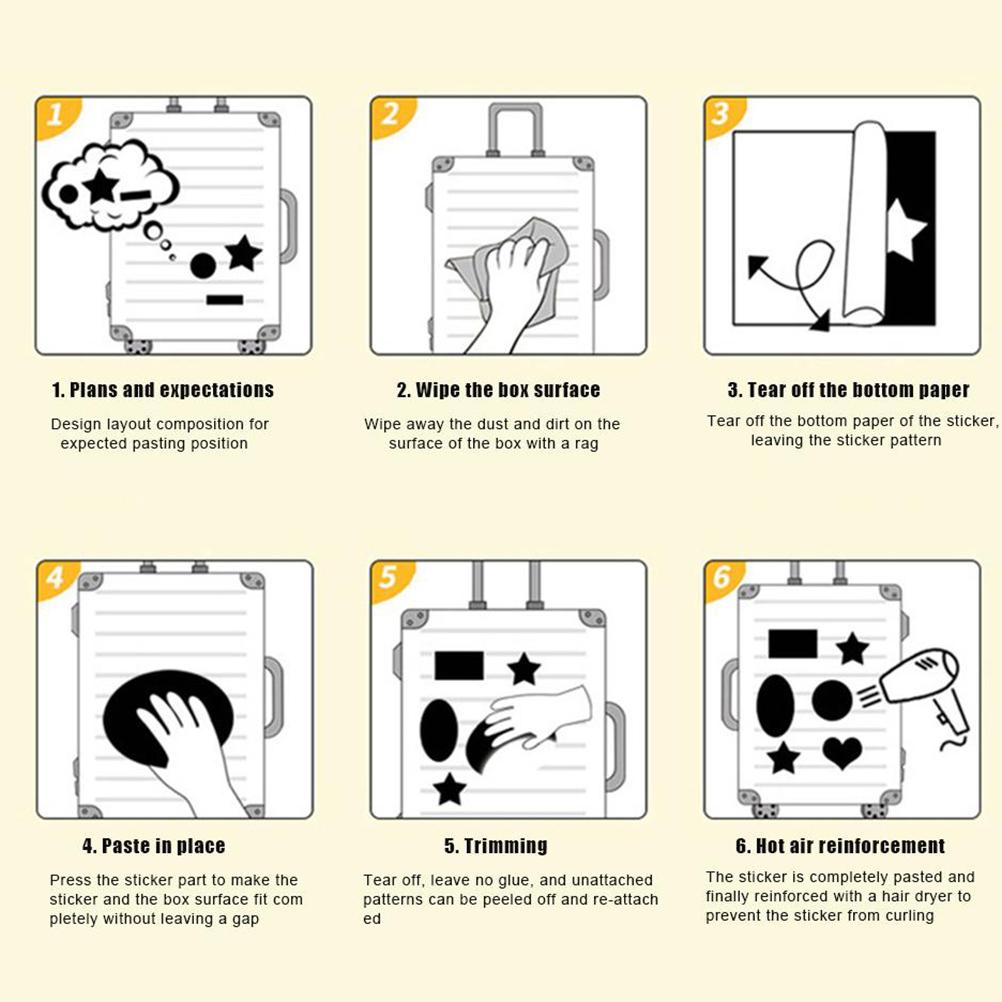 1

2

3

1. Plans and expectations

Design layout composition for expected pasting position

2. Wipe the box surface

Wipe away the dust and dirt on the surface of the box with a rag

3. Tear off the bottom paper

Tear off the bottom paper of the sticker, leaving the sticker pattern

4

5

6

4. Paste in place

Press the sticker part to make the sticker and the box surface fit com pletely without leaving a gap

5. Trimming

Tear off, leave no glue, and unattached patterns can be peeled off and re-attach ed

6. Hot air reinforcement

The sticker is completely pasted and finally reinforced with a hair dryer to prevent the sticker from curling