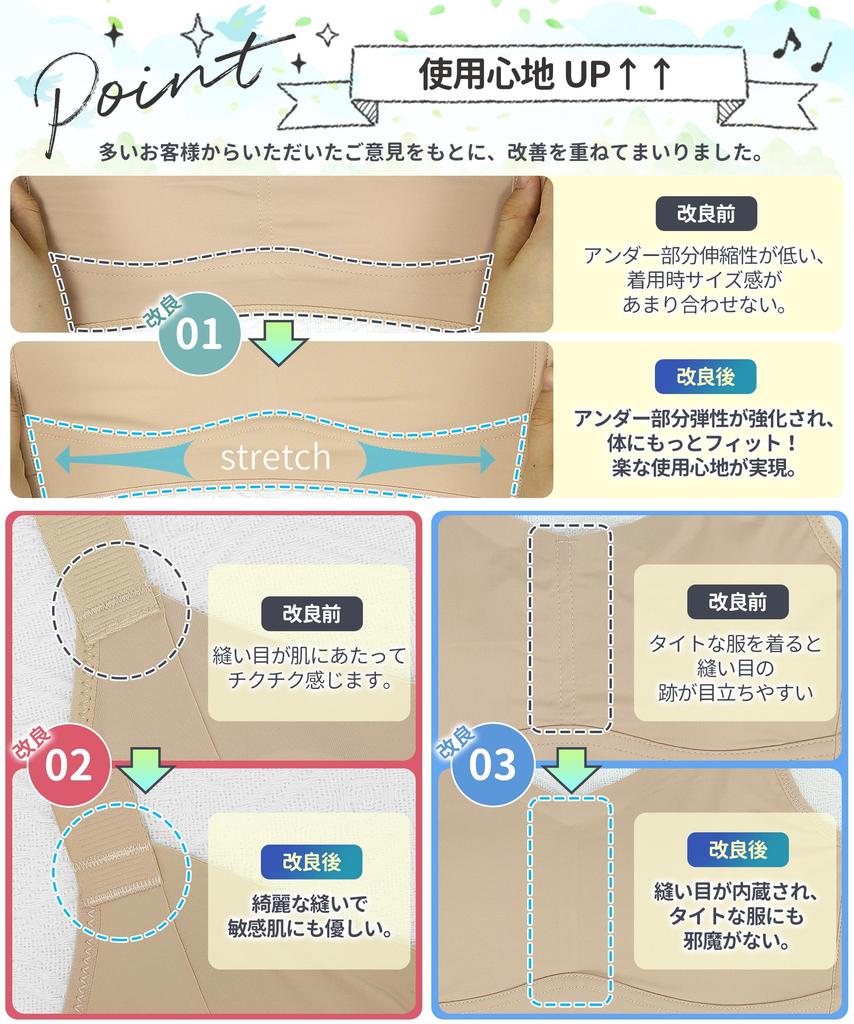 Point

使用心地 UP↑↑

多いお客様からいただいたご意見をもとに、改善を重ねてまいりました。

改良前

アンダー部分伸縮性が低い、着用時サイズ感があまり合わせない。

改良 01

stretch

改良後

アンダー部分弾性が強化され、体にもっとフィット！楽な使用心地が実現。

改良前

縫い目が肌にあたってチクチク感じます。

改良 02

改良後

綺麗な縫いで敏感肌にも優しい。

改良前

タイトな服を着ると縫い目の跡が目立ちやすい

改良 03

改良後

縫い目が内蔵され、タイトな服にも邪魔がない。