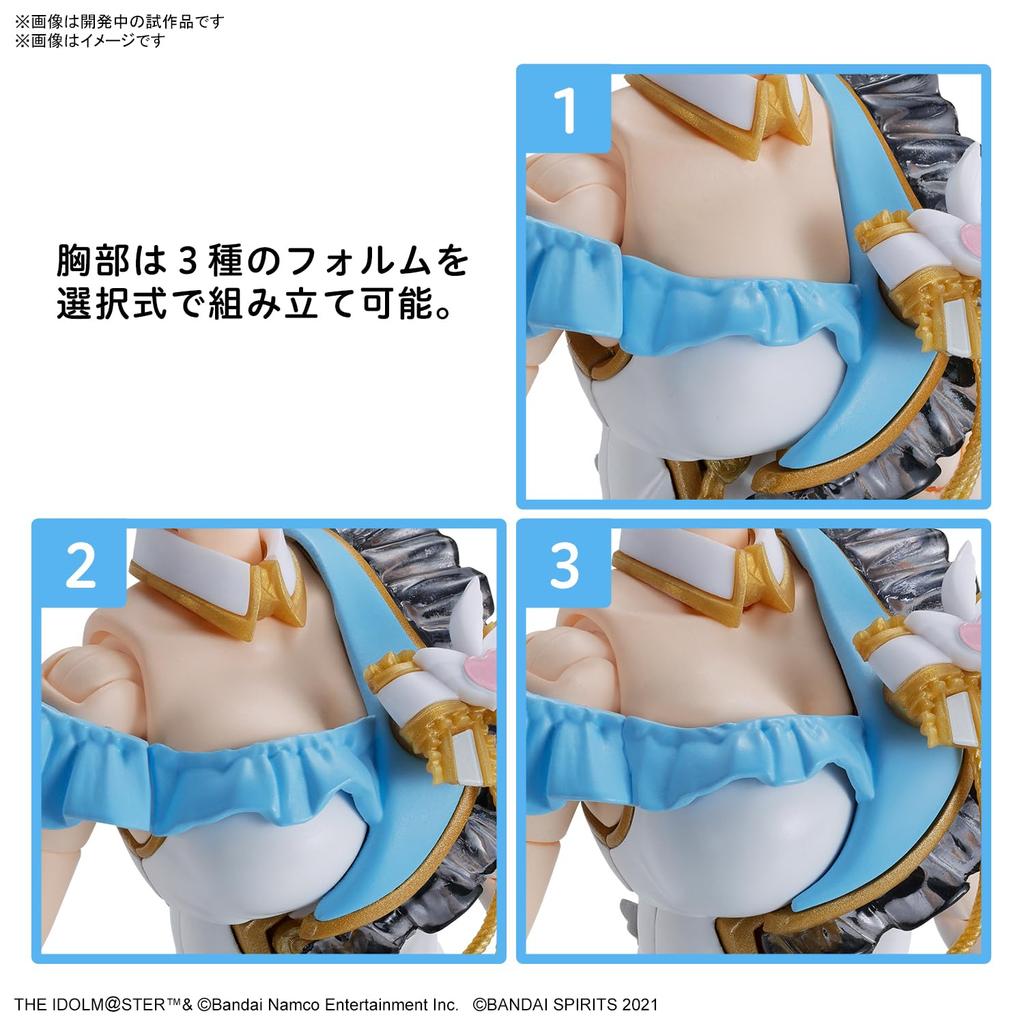 ※画像は開発中の試作品です
※画像はイメージです

1

胸部は3種のフォルムを選択式で組み立て可能。

2

3

THE IDOLM@STER™& ©Bandai Namco Entertainment Inc. ©BANDAI SPIRITS 2021