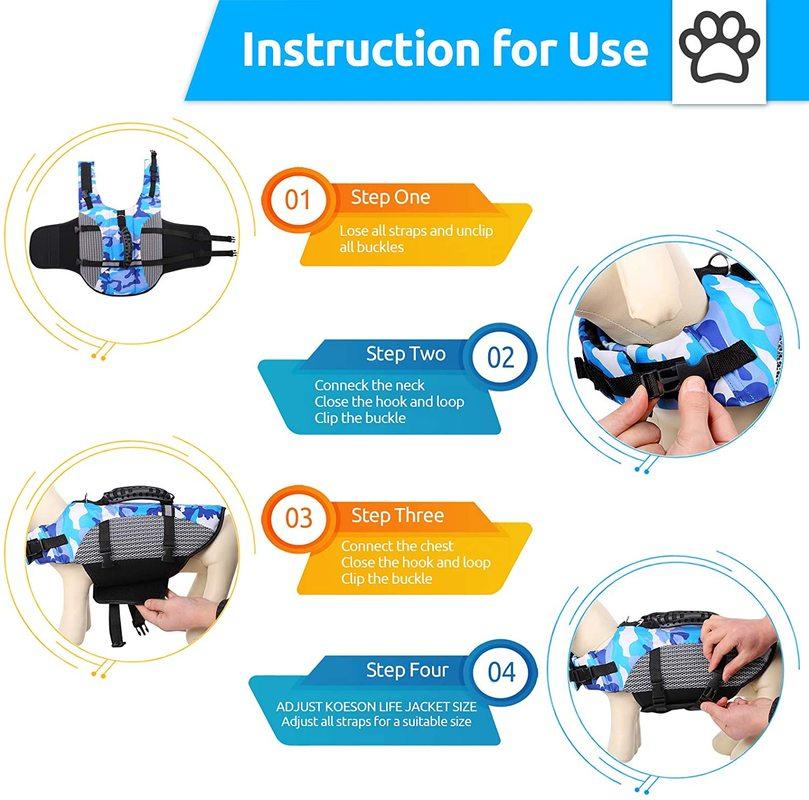 Instruction for Use

01 Step One
Lose all straps and unclip all buckles

Step Two 02
Conneck the neck
Close the hook and loop
Clip the buckle

03 Step Three
Connect the chest
Close the hook and loop
Clip the buckle

Step Four 04
ADJUST KOESON LIFE JACKET SIZE
Adjust all straps for a suitable size