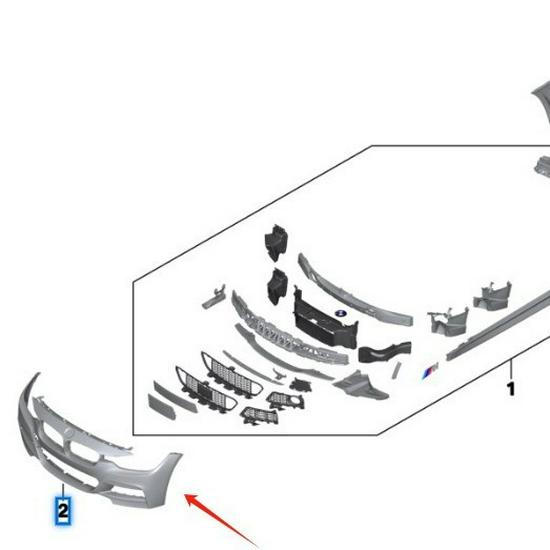 1

2