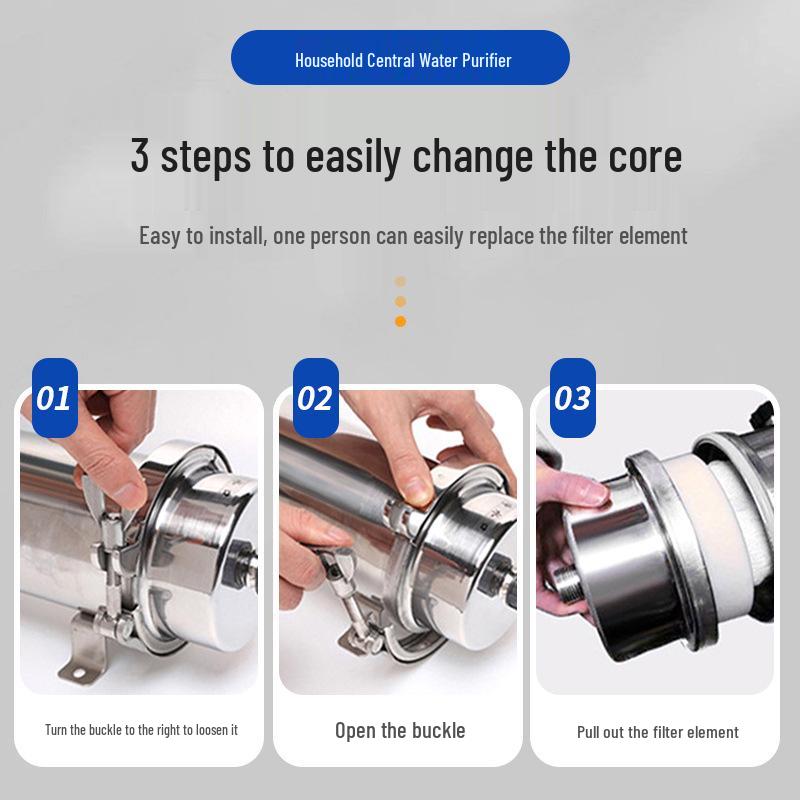 Household Central Water Purifier

3 steps to easily change the core

Easy to install, one person can easily replace the filter element

01

Turn the buckle to the right to loosen it

02

Open the buckle

03

Pull out the filter element